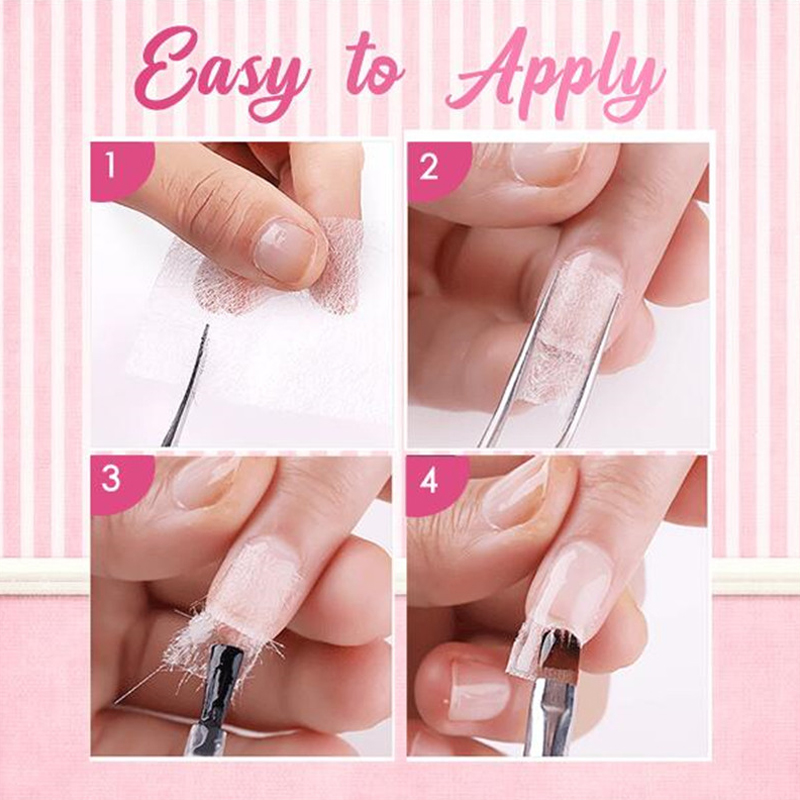 Easy to Apply

1

2

3

4