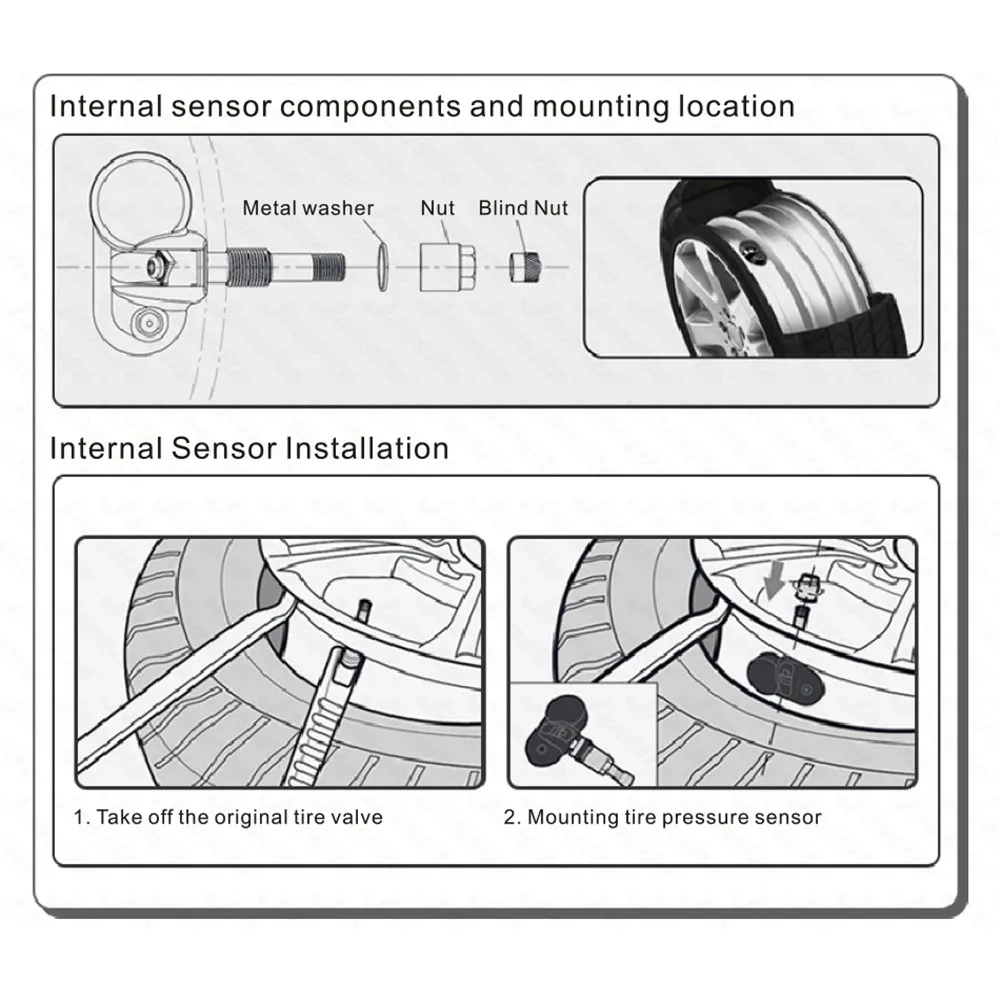 Internal sensor components and mounting location

Metal washer Nut Blind Nut

Internal Sensor Installation

1. Take off the original tire valve

2. Mounting tire pressure sensor