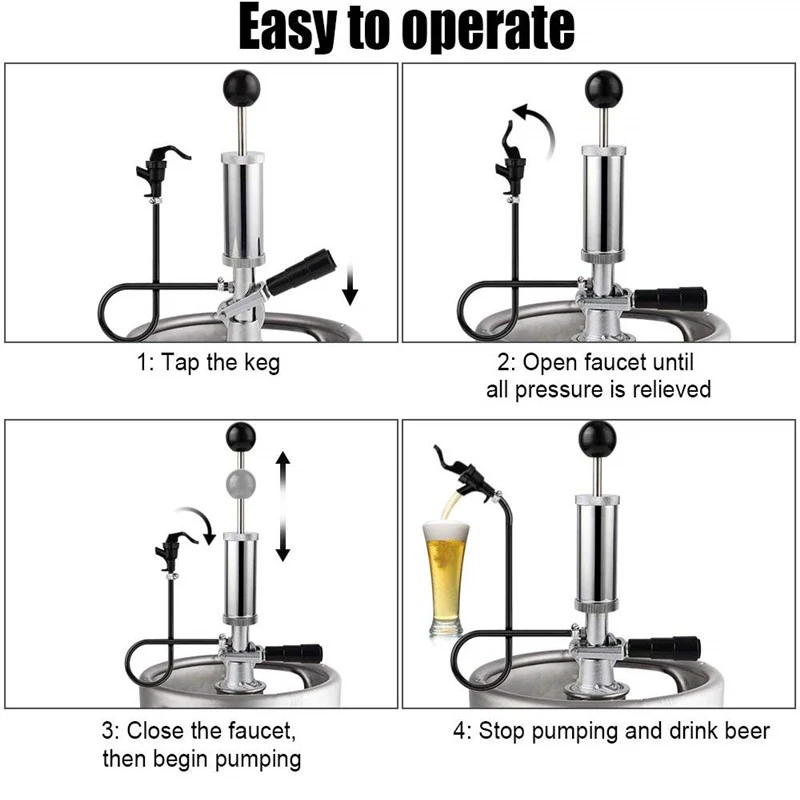 Easy to operate

1: Tap the keg

2: Open faucet until all pressure is relieved

3: Close the faucet, then begin pumping

4: Stop pumping and drink beer