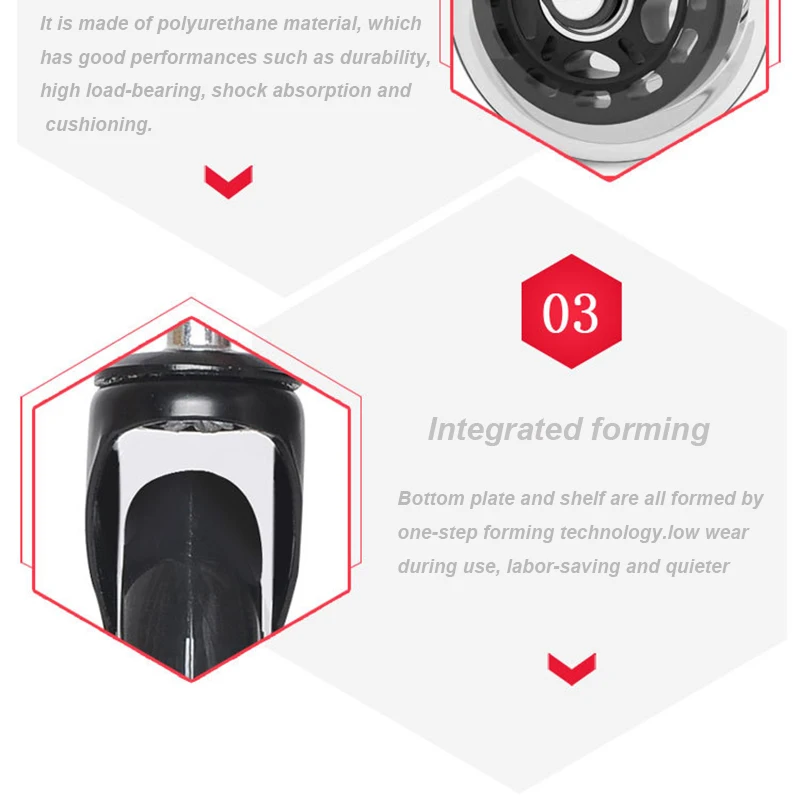 It is made of polyurethane material, which has good performances such as durability, high load-bearing, shock absorption and cushioning.

03

Integrated forming

Bottom plate and shelf are all formed by one-step forming technology.low wear during use, labor-saving and quieter