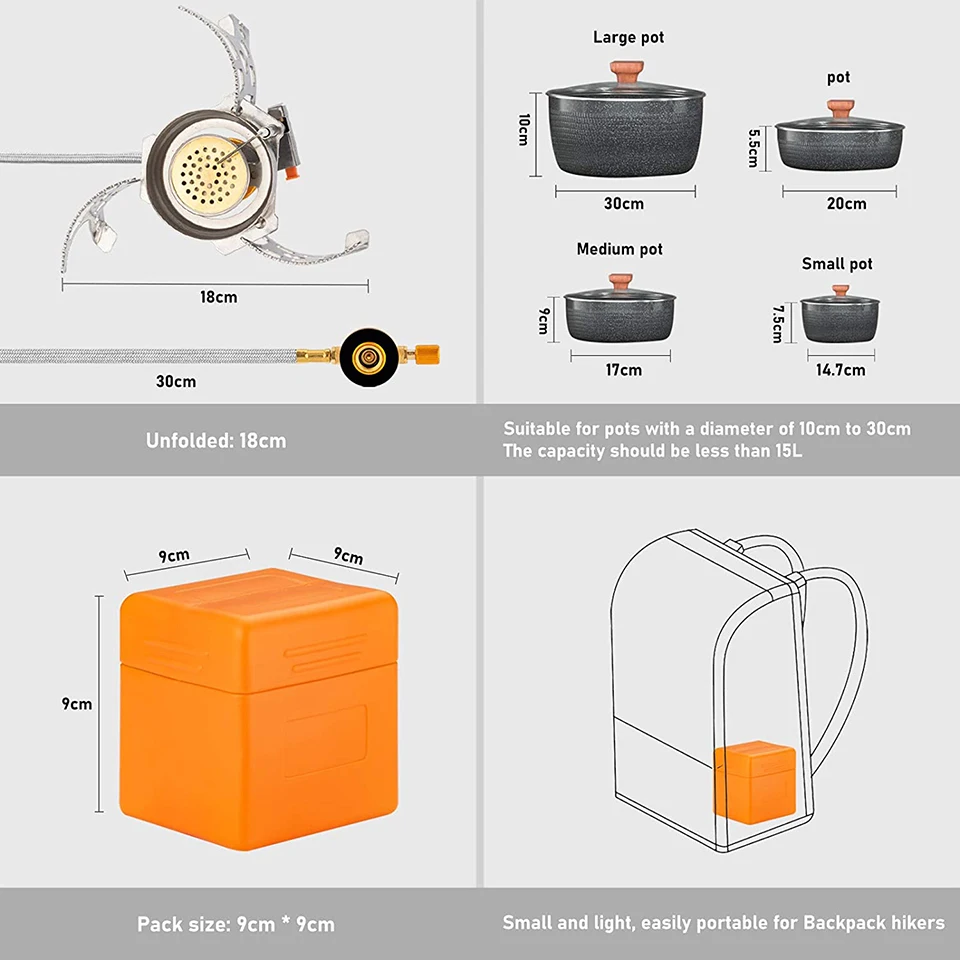 18cm

30cm

Unfolded: 18cm

Large pot

10cm

30cm

pot

5.5cm

20cm

Medium pot

9cm

17cm

Small pot

7.5cm

14.7cm

Suitable for pots with a diameter of 10cm to 30cm
The capacity should be less than 15L

9cm

9cm

9cm

Pack size: 9cm * 9cm

Small and light, easily portable for Backpack hikers