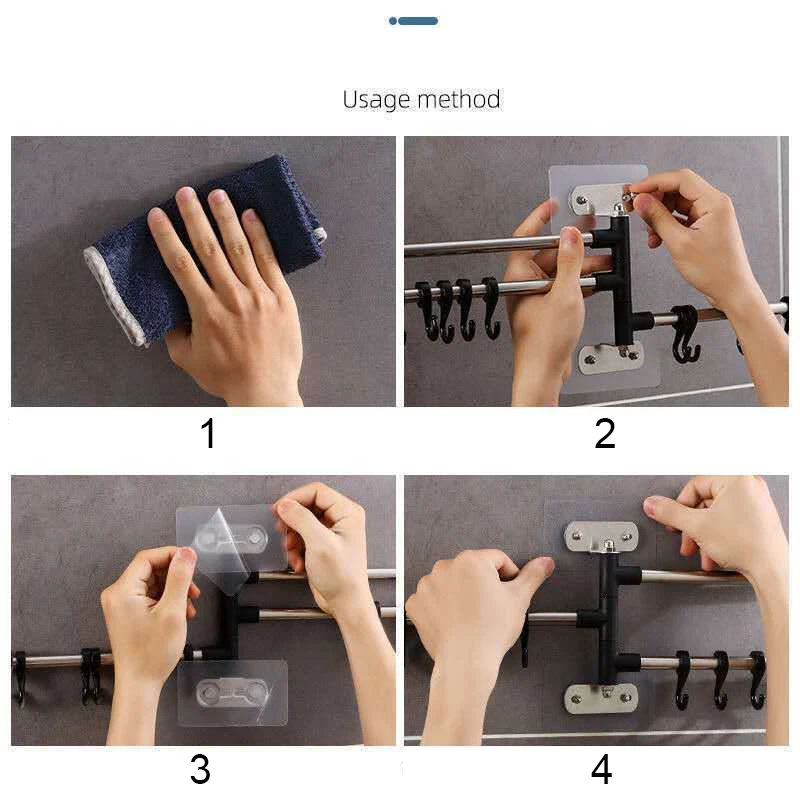 Usage method

1

2

3

4