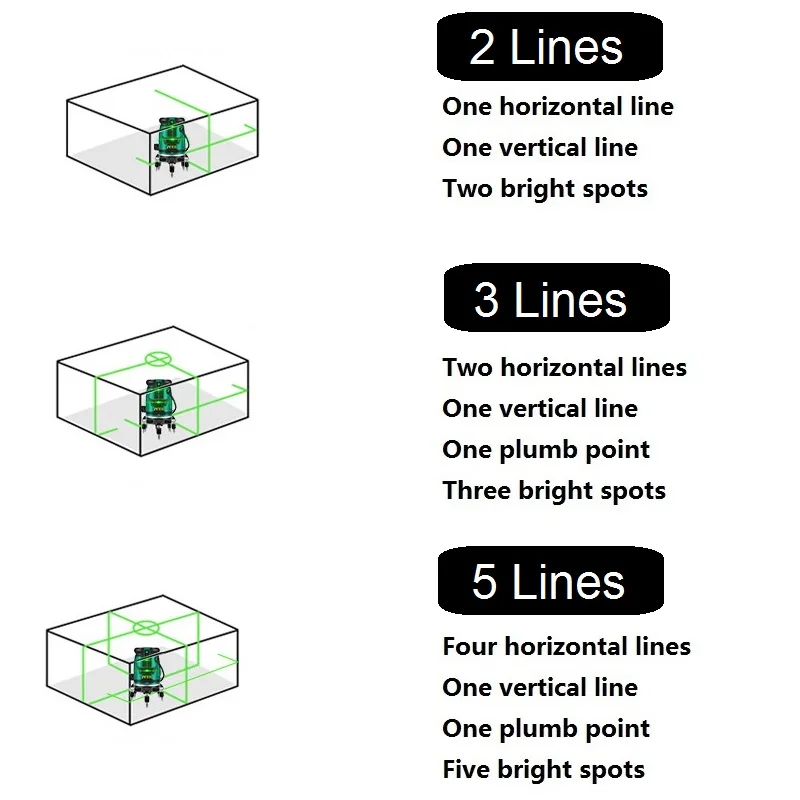 2 Lines

One horizontal line
One vertical line
Two bright spots

3 Lines

Two horizontal lines
One vertical line
One plumb point
Three bright spots

5 Lines

Four horizontal lines
One vertical line
One plumb point
Five bright spots