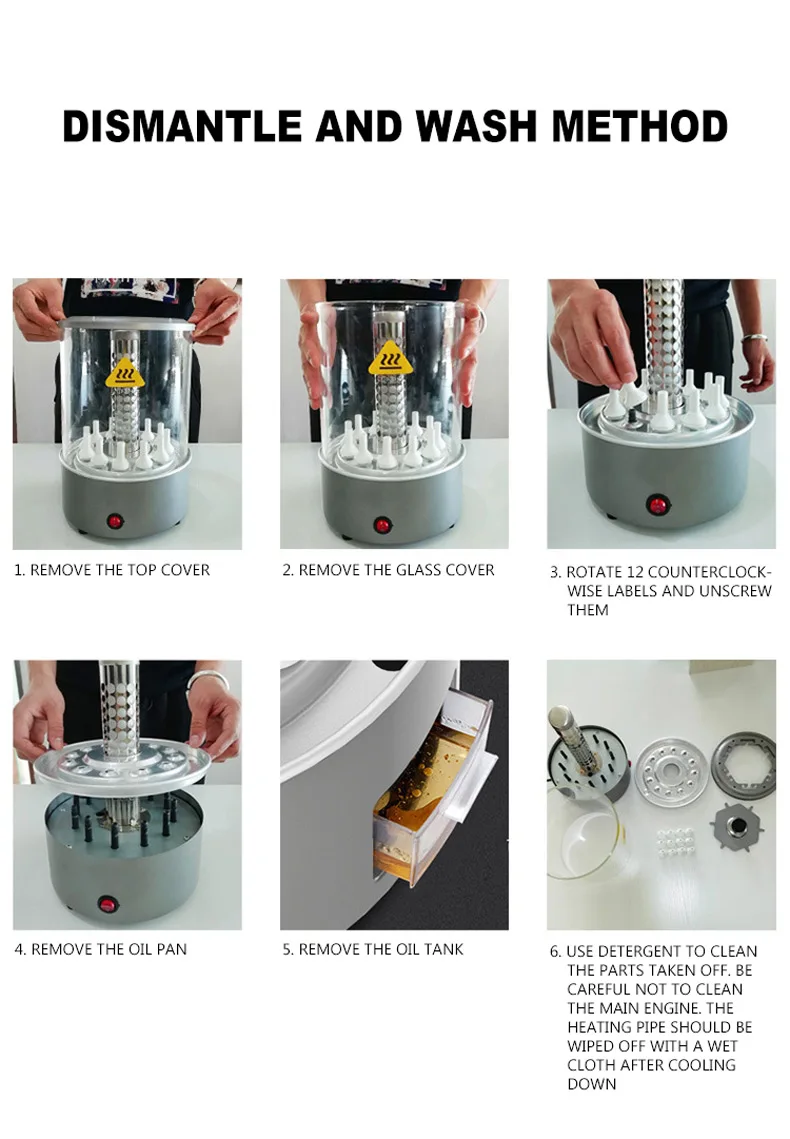 DISMANTLE AND WASH METHOD

1. REMOVE THE TOP COVER

2. REMOVE THE GLASS COVER

3. ROTATE 12 COUNTERCLOCKWISE LABELS AND UNSCREW THEM

4. REMOVE THE OIL PAN

5. REMOVE THE OIL TANK

6. USE DETERGENT TO CLEAN THE PARTS TAKEN OFF. BE CAREFUL NOT TO CLEAN THE MAIN ENGINE. THE HEATING PIPE SHOULD BE WIPED OFF WITH A WET CLOTH AFTER COOLING DOWN