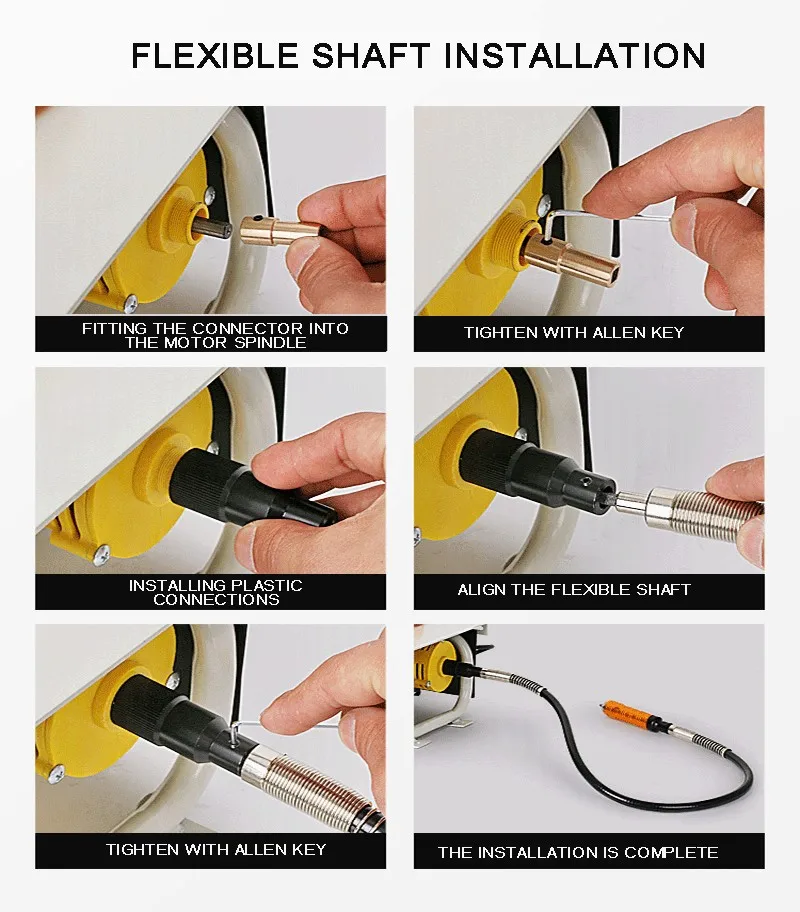 FLEXIBLE SHAFT INSTALLATION

FITTING THE CONNECTOR INTO THE MOTOR SPINDLE

TIGHTEN WITH ALLEN KEY

INSTALLING PLASTIC CONNECTIONS

ALIGN THE FLEXIBLE SHAFT

TIGHTEN WITH ALLEN KEY

THE INSTALLATION IS COMPLETE