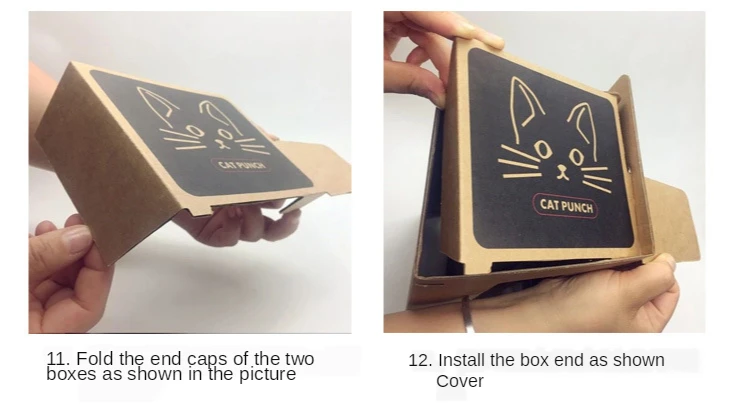 CAT PUNCH

CAT PUNCH

11. Fold the end caps of the two boxes as shown in the picture

12. Install the box end as shown
Cover