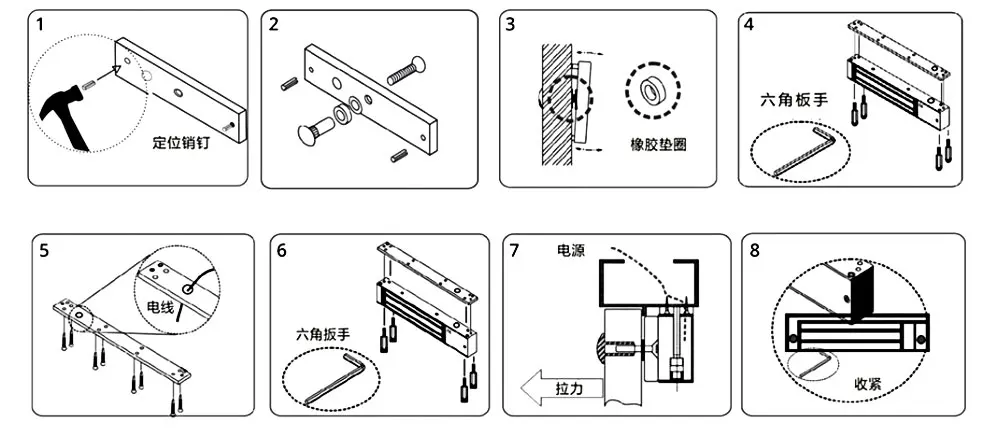 1
定位销钉

2

3
橡胶垫圈

4
六角板手

5
电线

6
六角扳手

7
电源
拉力

8
收紧