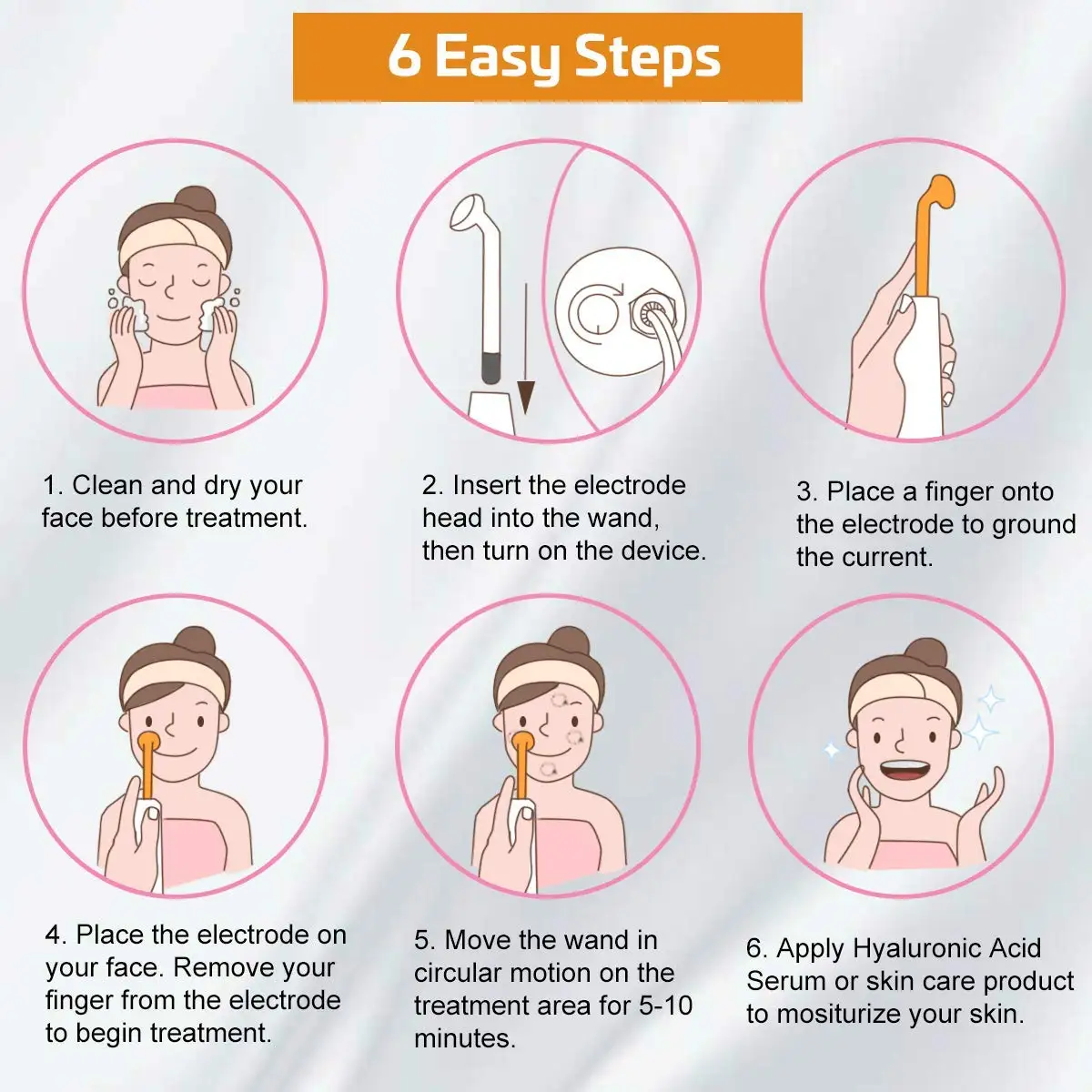 6 Easy Steps

1. Clean and dry your face before treatment.

2. Insert the electrode head into the wand, then turn on the device.

3. Place a finger onto the electrode to ground the current.

4. Place the electrode on your face. Remove your finger from the electrode to begin treatment.

5. Move the wand in circular motion on the treatment area for 5-10 minutes.

6. Apply Hyaluronic Acid Serum or skin care product to mositurize your skin.