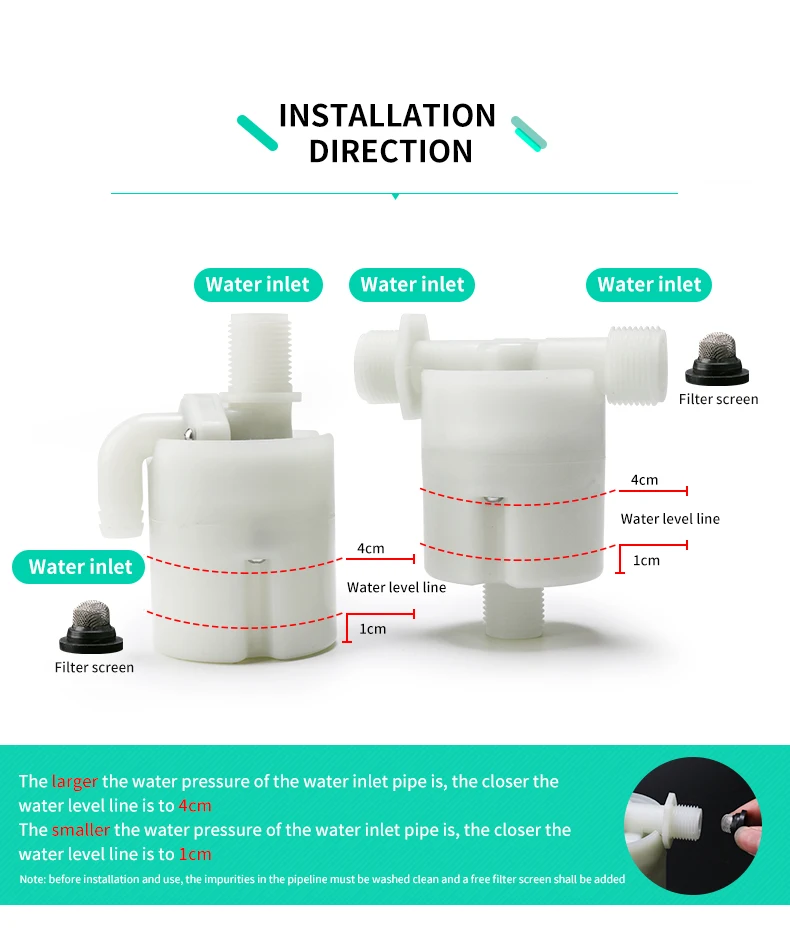 INSTALLATION DIRECTION

Water inlet

Water inlet

Water inlet

Filter screen

4cm

Water level line

1cm

Water inlet

4cm

Water level line

1cm

Filter screen

The larger the water pressure of the water inlet pipe is, the closer the water level line is to 4cm
The smaller the water pressure of the water inlet pipe is, the closer the water level line is to 1cm
Note: before installation and use, the impurities in the pipeline must be washed clean and a free filter screen shall be added