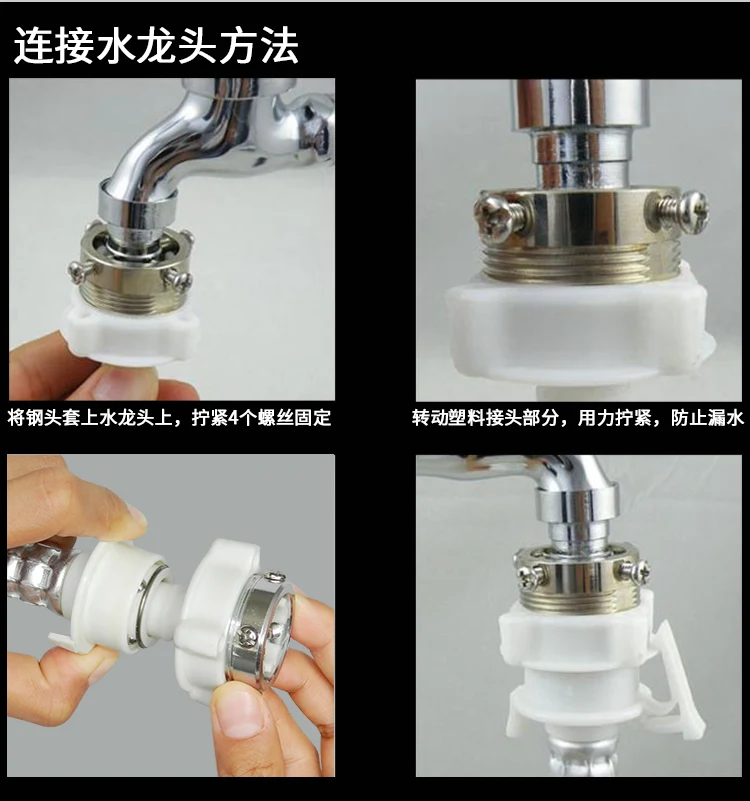 连接水龙头方法

将钢头套上水龙头上，拧紧4个螺丝固定

转动塑料接头部分，用力拧紧，防止漏水