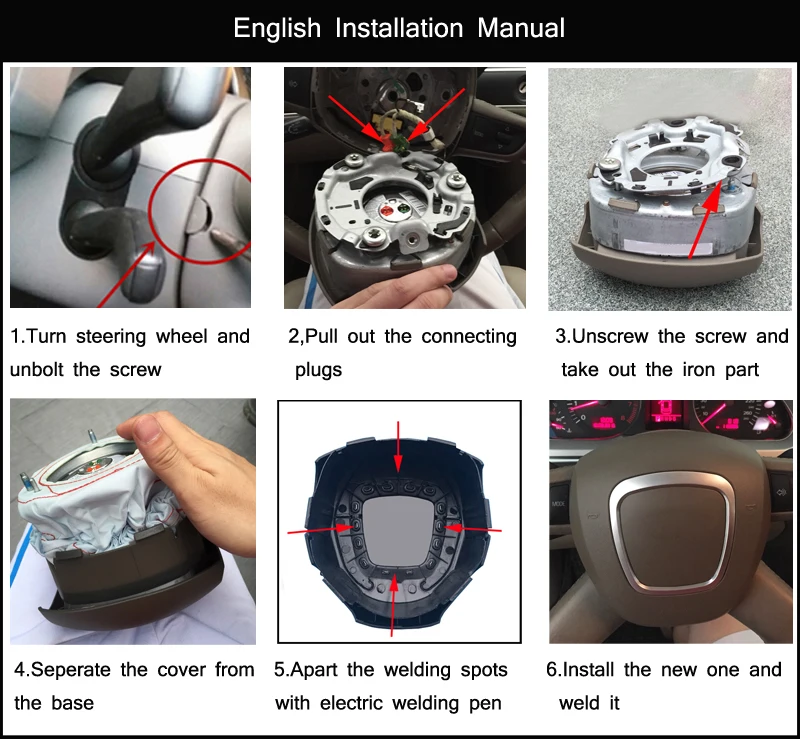 English Installation Manual

1.Turn steering wheel and unbolt the screw

2,Pull out the connecting plugs

3.Unscrew the screw and take out the iron part

4.Seperate the cover from the base

5.Apart the welding spots with electric welding pen

6.Install the new one and weld it