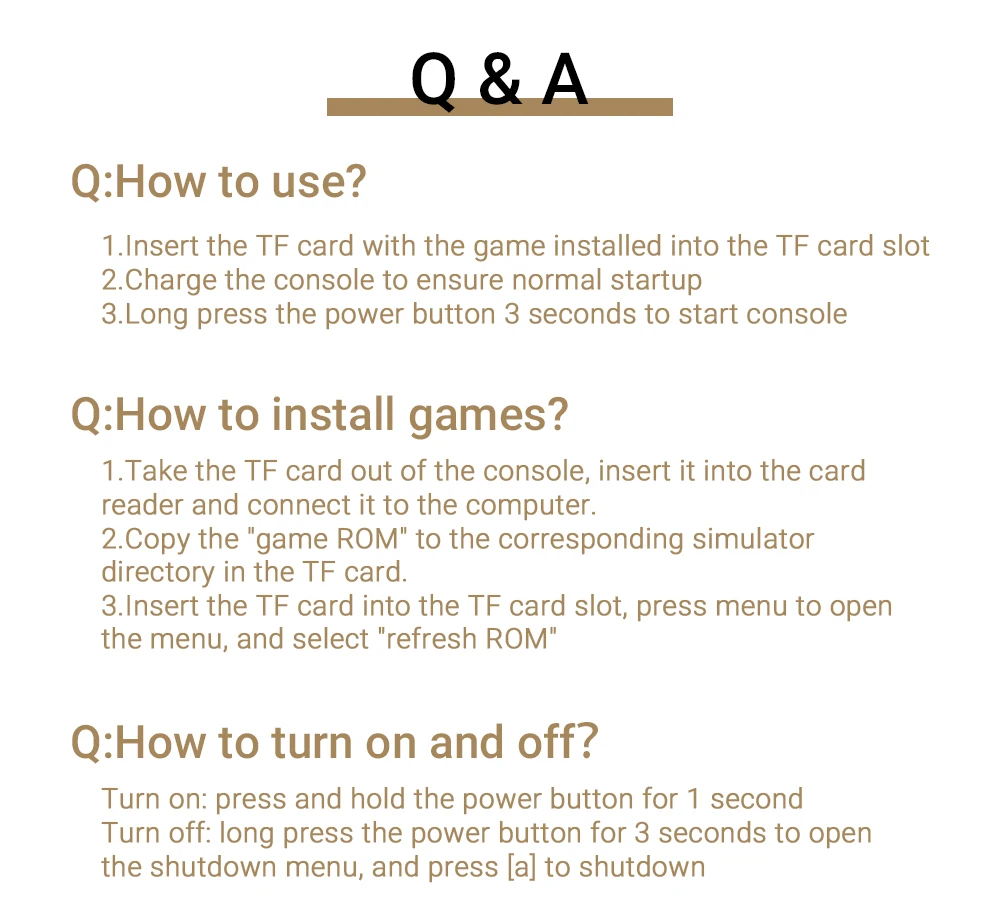 Q & A

Q:How to use?

1.Insert the TF card with the game installed into the TF card slot
2.Charge the console to ensure normal startup
3.Long press the power button 3 seconds to start console

Q:How to install games?

1.Take the TF card out of the console, insert it into the card reader and connect it to the computer.
2.Copy the "game ROM" to the corresponding simulator directory in the TF card.
3.Insert the TF card into the TF card slot, press menu to open the menu, and select "refresh ROM"

Q:How to turn on and off?

Turn on: press and hold the power button for 1 second
Turn off: long press the power button for 3 seconds to open the shutdown menu, and press [a] to shutdown