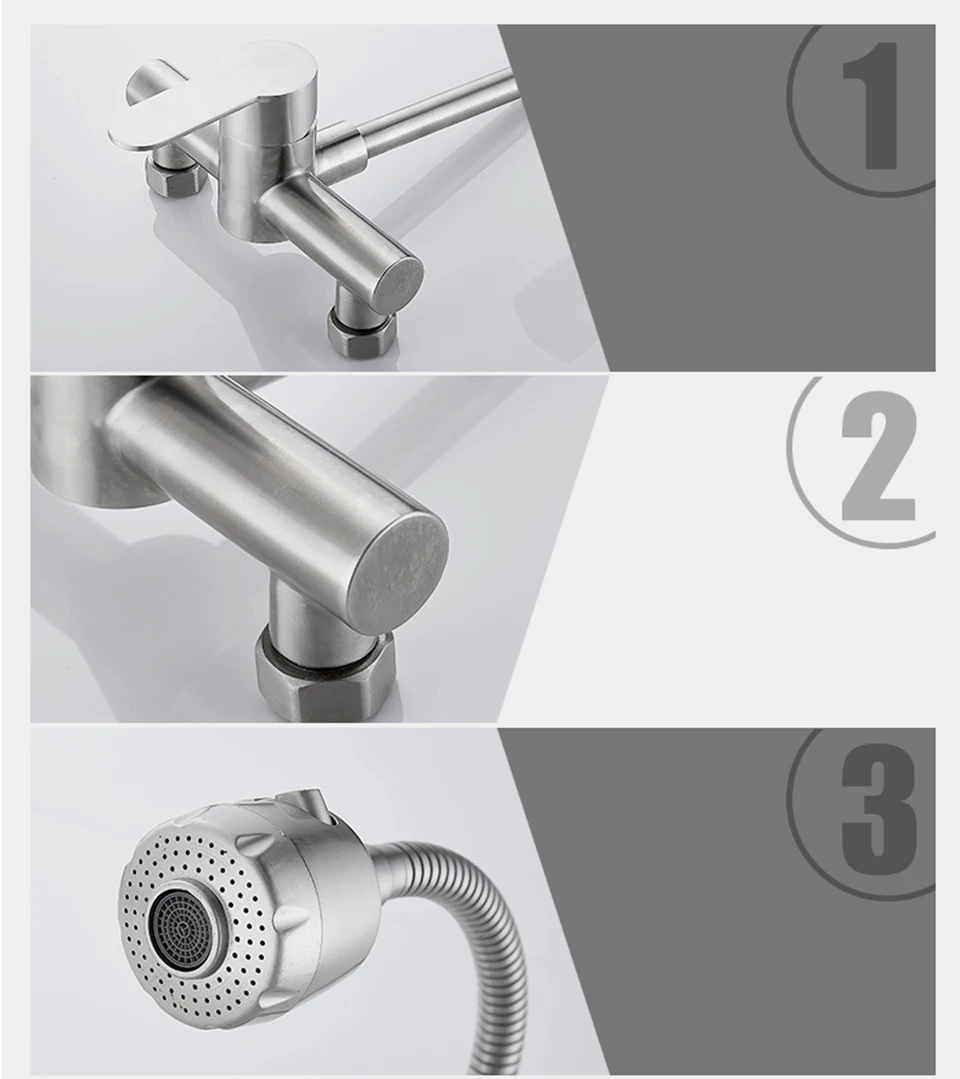 1

2

3