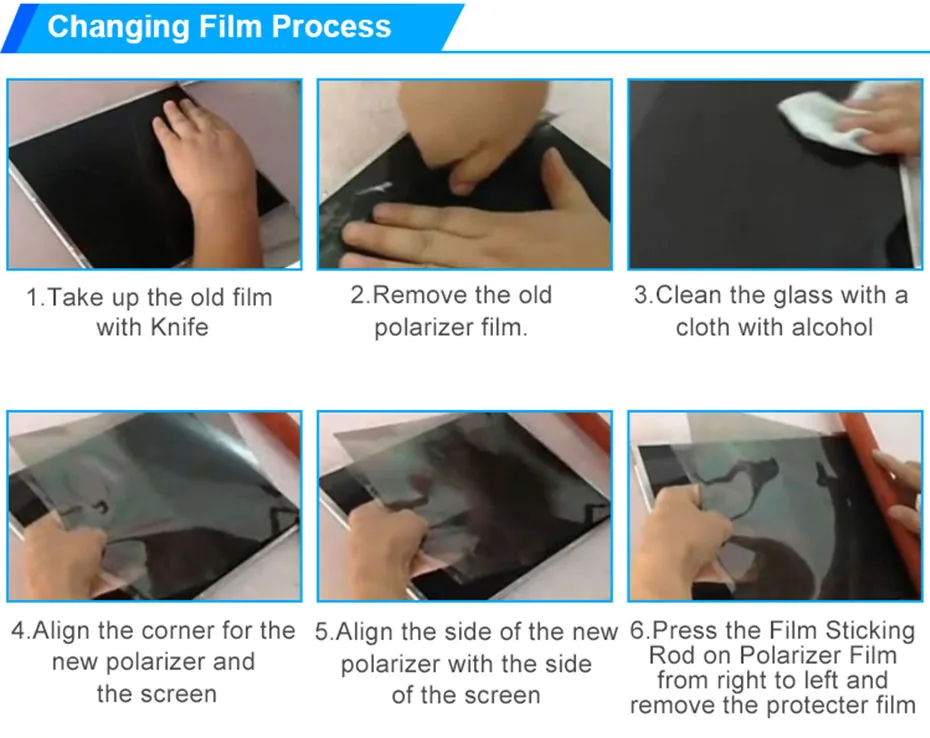 Changing Film Process

1.Take up the old film with Knife

2.Remove the old polarizer film.

3.Clean the glass with a cloth with alcohol

4.Align the corner for the new polarizer and the screen

5.Align the side of the new polarizer with the side of the screen

6.Press the Film Sticking Rod on Polarizer Film from right to left and remove the protecter film