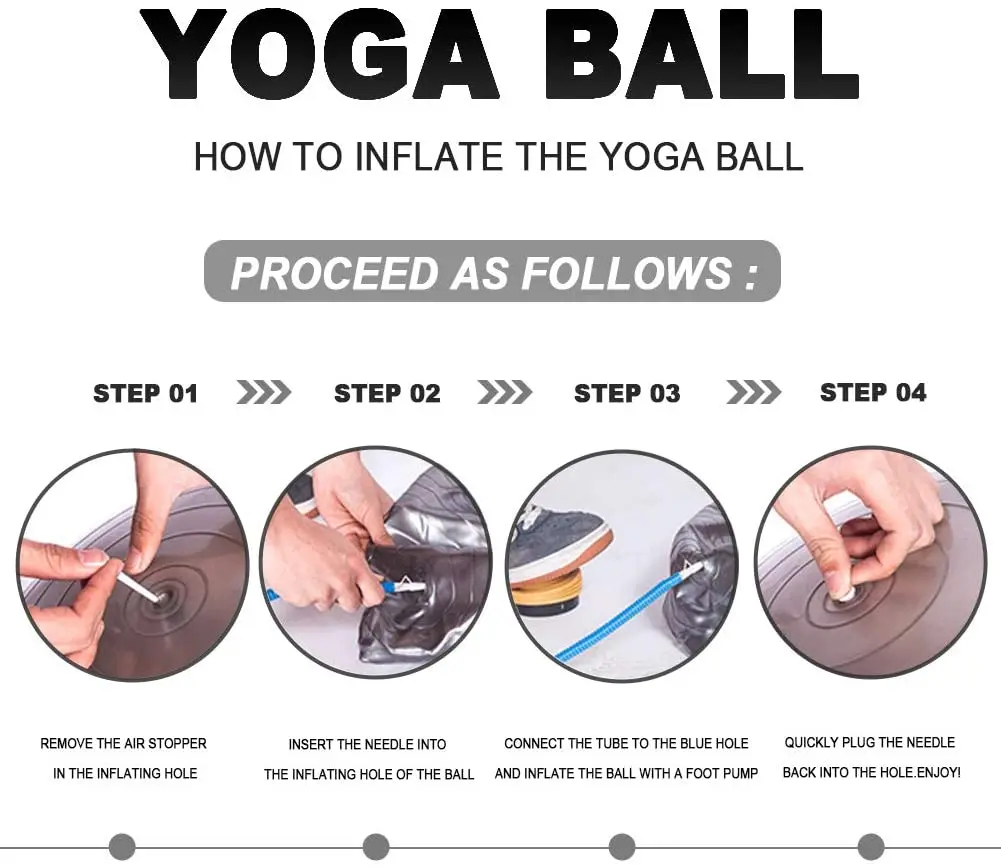 YOGA BALL

HOW TO INFLATE THE YOGA BALL

PROCEED AS FOLLOWS :

STEP 01

STEP 02

STEP 03

STEP 04

REMOVE THE AIR STOPPER IN THE INFLATING HOLE

INSERT THE NEEDLE INTO THE INFLATING HOLE OF THE BALL

CONNECT THE TUBE TO THE BLUE HOLE AND INFLATE THE BALL WITH A FOOT PUMP

QUICKLY PLUG THE NEEDLE BACK INTO THE HOLE.ENJOY!