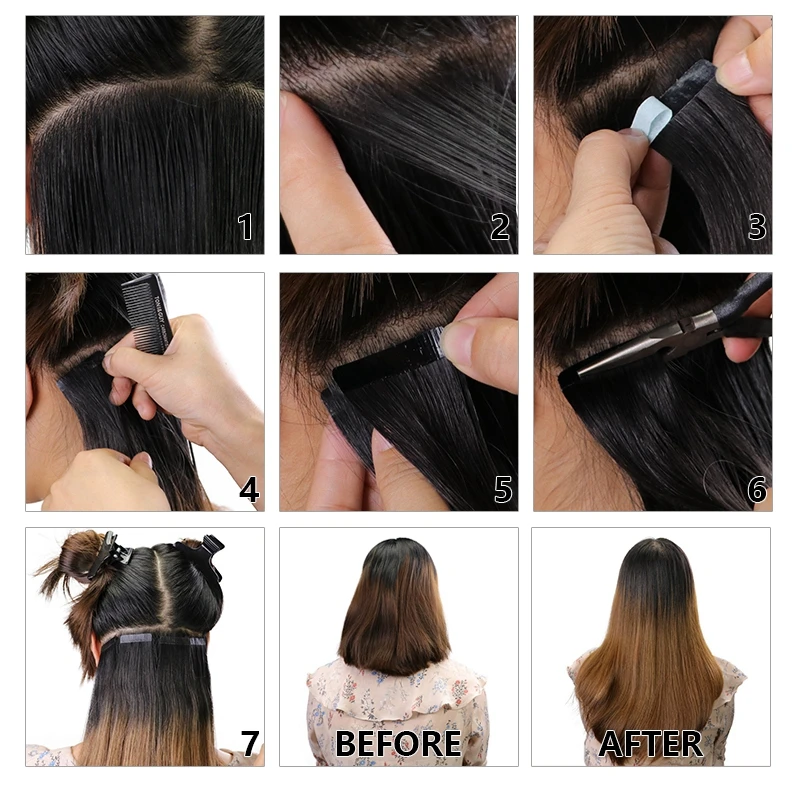 1

2

3

TONI&GUY

4

5

6

7

BEFORE

AFTER