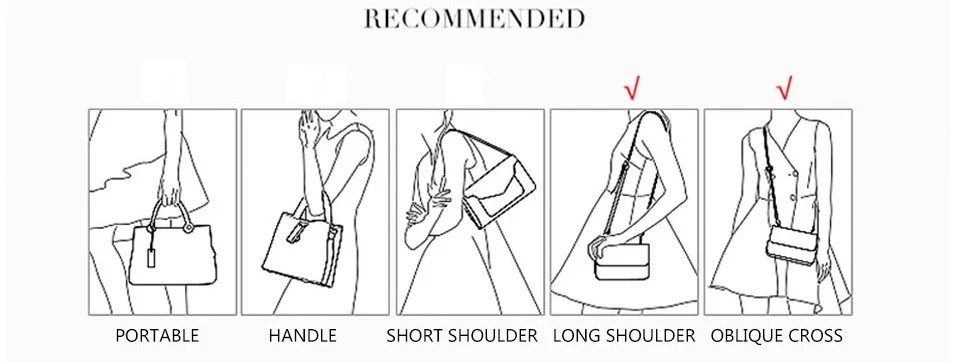 RECOMMENDED

√ √

PORTABLE HANDLE SHORT SHOULDER LONG SHOULDER OBLIQUE CROSS