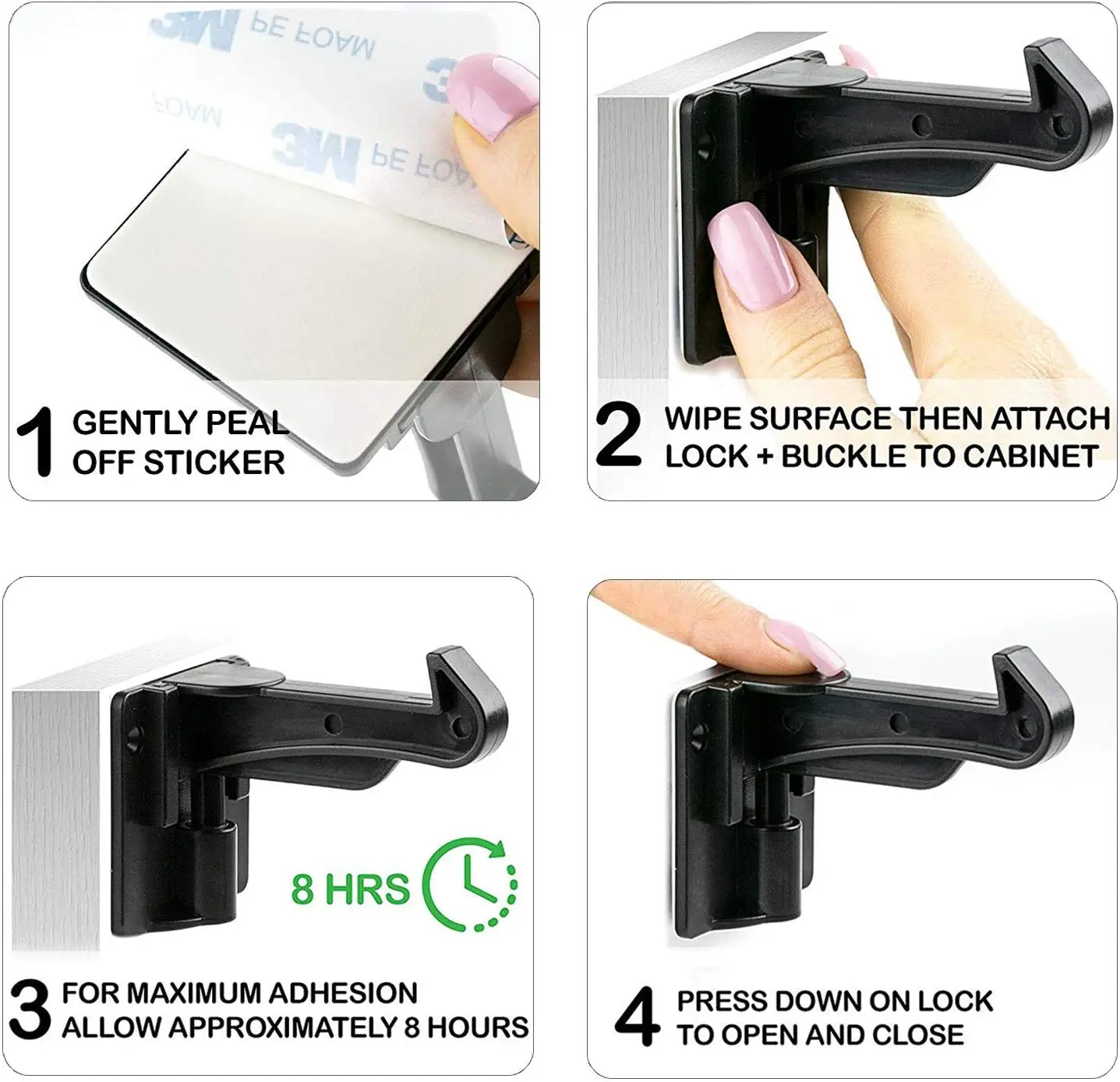 3M PE FOAM

FOAM

3M PE FOA

1 GENTLY PEAL OFF STICKER

2 WIPE SURFACE THEN ATTACH LOCK + BUCKLE TO CABINET

8 HRS

3 FOR MAXIMUM ADHESION ALLOW APPROXIMATELY 8 HOURS

4 PRESS DOWN ON LOCK TO OPEN AND CLOSE