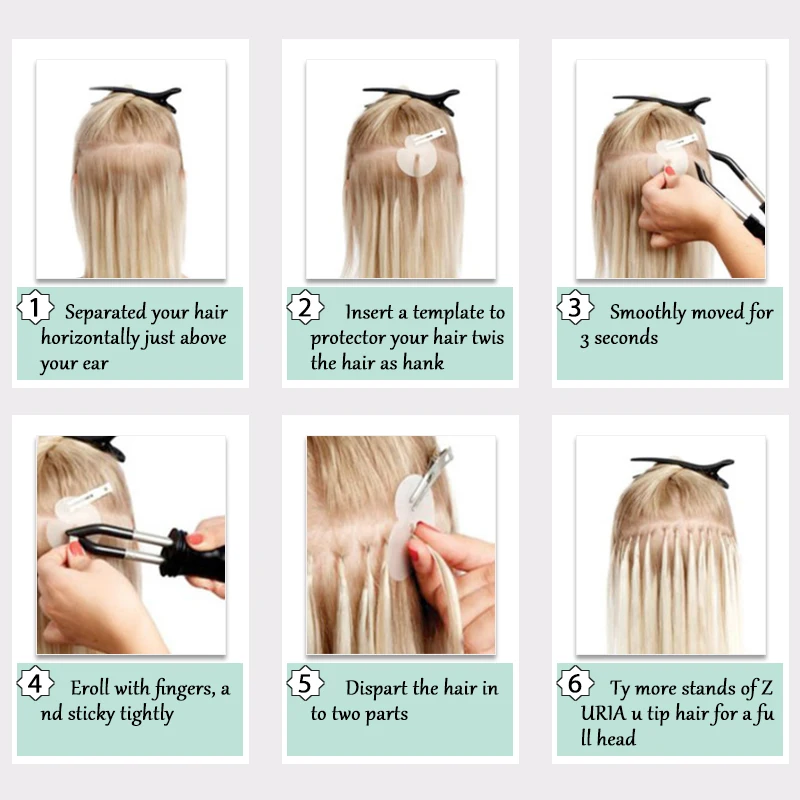 1 Separated your hair horizontally just above your ear

2 Insert a template to protector your hair twis the hair as hank

3 Smoothly moved for 3 seconds

4 Eroll with fingers, a nd sticky tightly

5 Dispart the hair in to two parts

6 Ty more stands of Z URIA u tip hair for a fu ll head