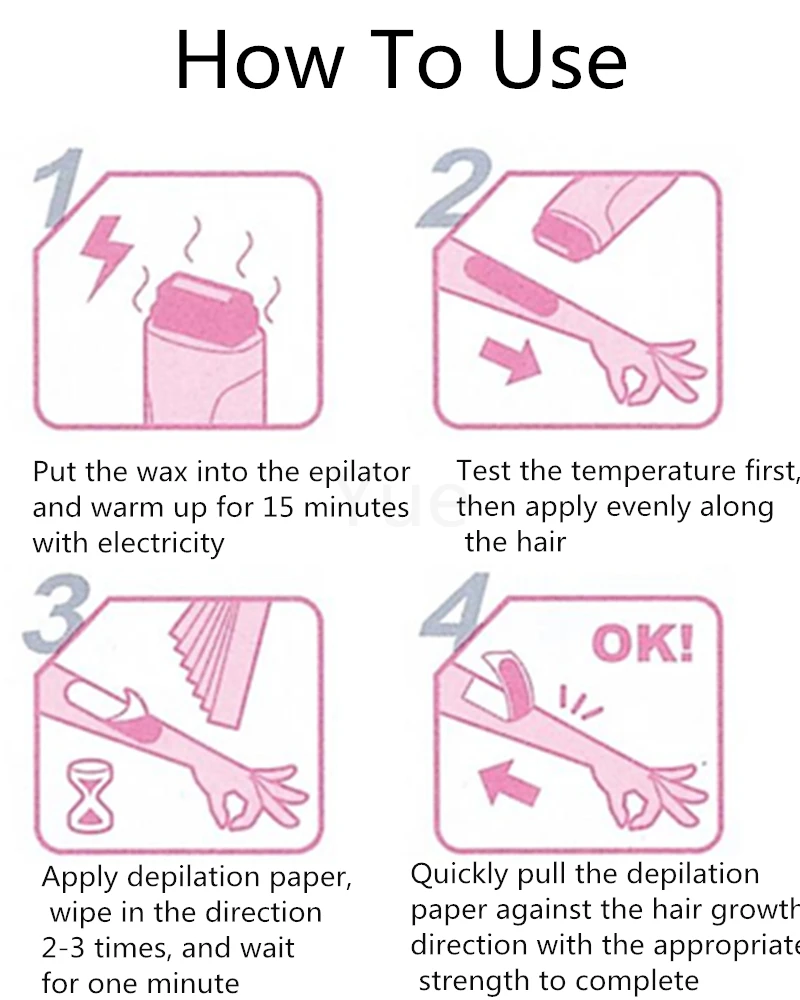 How To Use

1

Put the wax into the epilator and warm up for 15 minutes with electricity

2

Test the temperature first, then apply evenly along the hair

3

Apply depilation paper, wipe in the direction 2-3 times, and wait for one minute

4

OK!

Quickly pull the depilation paper against the hair growth direction with the appropriate strength to complete