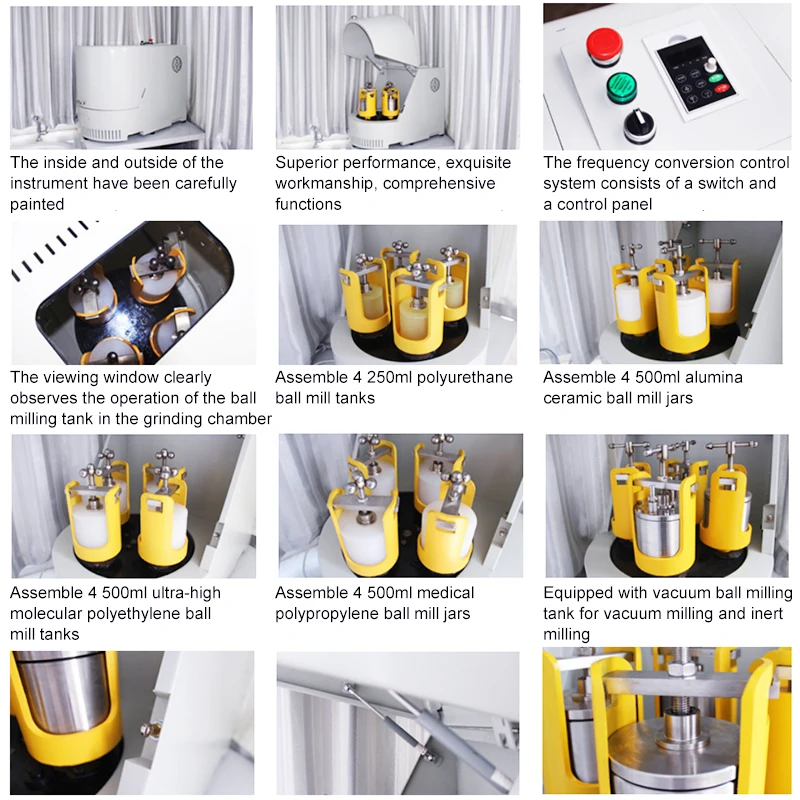 The inside and outside of the instrument have been carefully painted

Superior performance, exquisite workmanship, comprehensive functions

The frequency conversion control system consists of a switch and a control panel

The viewing window clearly observes the operation of the ball milling tank in the grinding chamber

Assemble 4 250ml polyurethane ball mill tanks

Assemble 4 500ml alumina ceramic ball mill jars

Assemble 4 500ml ultra-high molecular polyethylene ball mill tanks

Assemble 4 500ml medical polypropylene ball mill jars

Equipped with vacuum ball milling tank for vacuum milling and inert milling