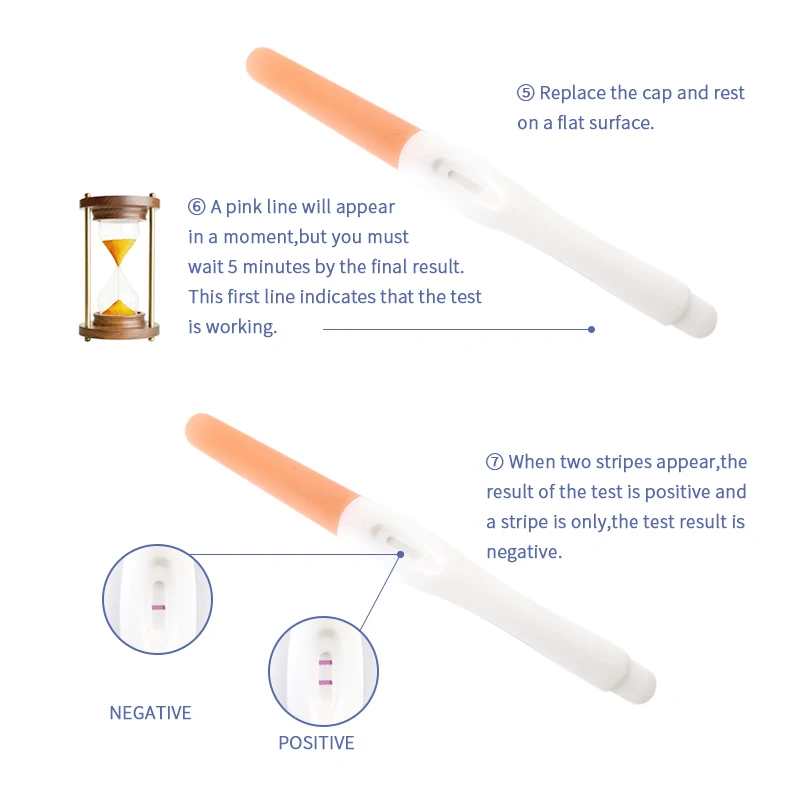 ⑤ Replace the cap and rest on a flat surface.

⑥ A pink line will appear in a moment,but you must wait 5 minutes by the final result. This first line indicates that the test is working.

⑦ When two stripes appear,the result of the test is positive and a stripe is only,the test result is negative.

NEGATIVE

POSITIVE