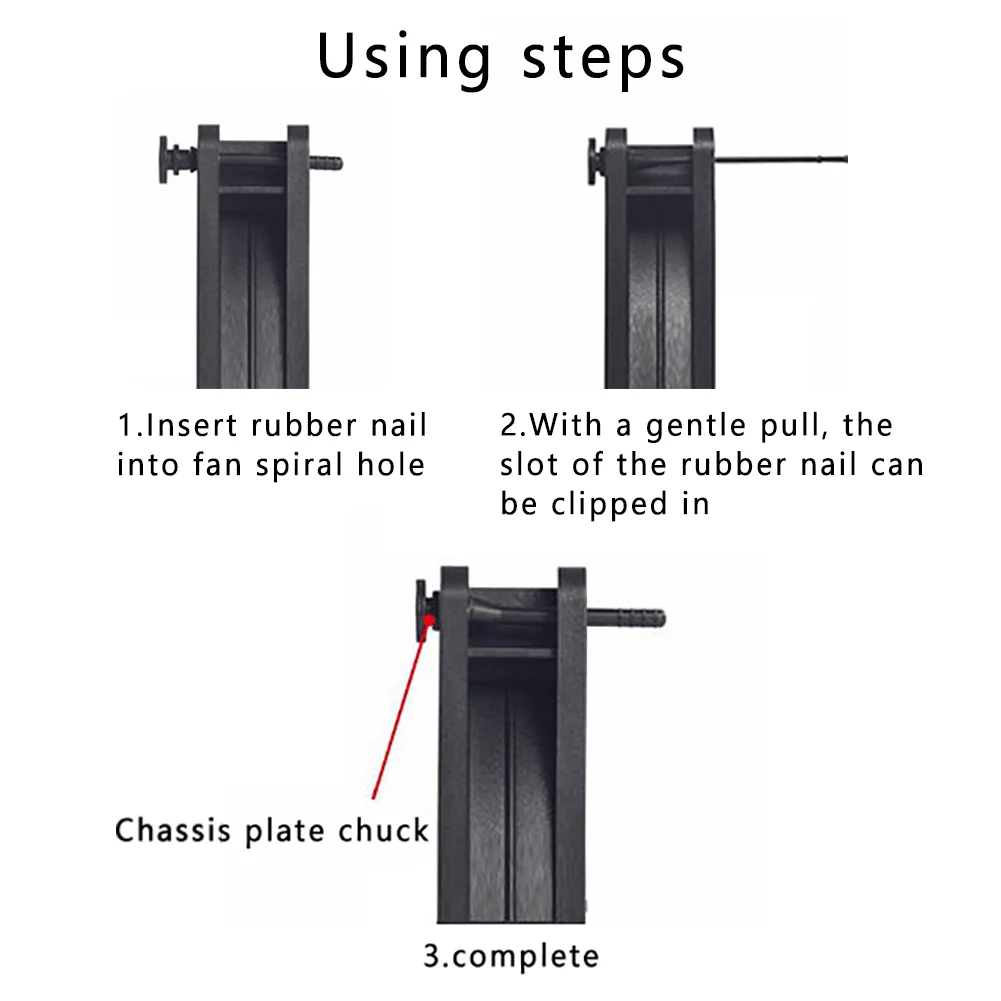 Using steps

1.Insert rubber nail into fan spiral hole

2.With a gentle pull, the slot of the rubber nail can be clipped in

Chassis plate chuck

3.complete