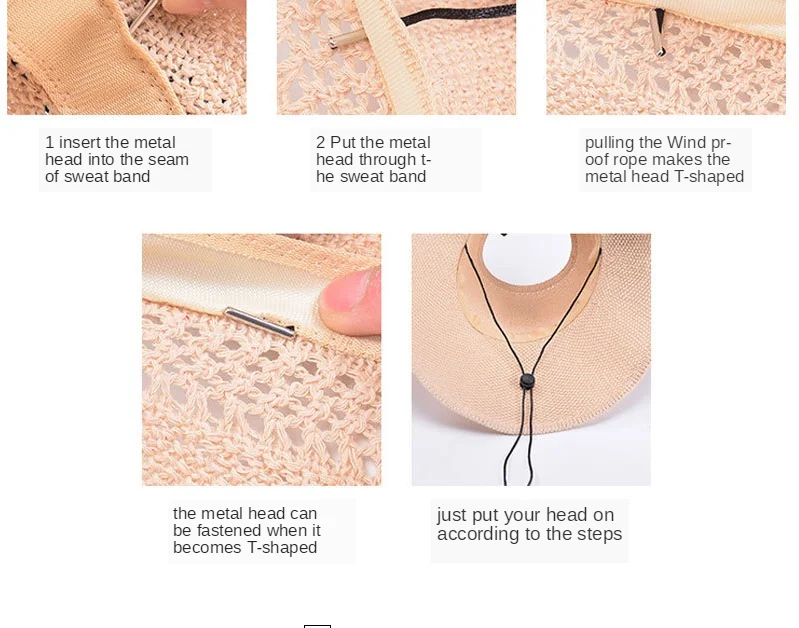 1 insert the metal head into the seam of sweat band

2 Put the metal head through the sweat band

pulling the Wind proof rope makes the metal head T-shaped

the metal head can be fastened when it becomes T-shaped

just put your head on according to the steps