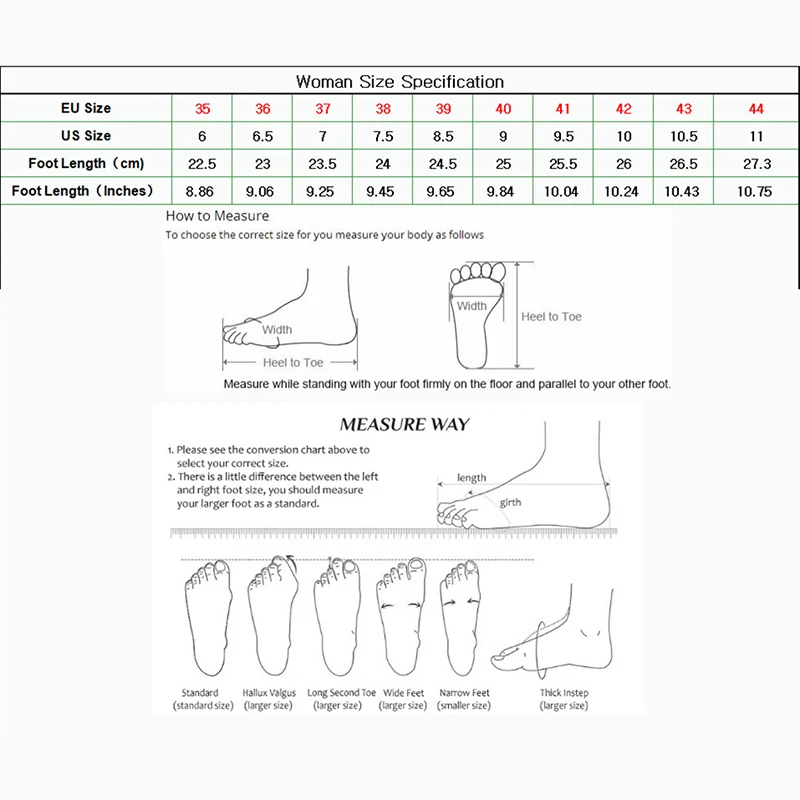 Woman Size Specification

| EU Size | 35 | 36 | 37 | 38 | 39 | 40 | 41 | 42 | 43 | 44 |
|---|---|---|---|---|---|---|---|---|---|---|
| US Size | 6 | 6.5 | 7 | 7.5 | 8.5 | 9 | 9.5 | 10 | 10.5 | 11 |
| Foot Length（cm) | 22.5 | 23 | 23.5 | 24 | 24.5 | 25 | 25.5 | 26 | 26.5 | 27.3 |
| Foot Length（Inches） | 8.86 | 9.06 | 9.25 | 9.45 | 9.65 | 9.84 | 10.04 | 10.24 | 10.43 | 10.75 |

How to Measure
To choose the correct size for you measure your body as follows

Width
Heel to Toe
Width
Heel to Toe

Measure while standing with your foot firmly on the floor and parallel to your other foot.

MEASURE WAY

1. Please see the conversion chart above to select your correct size.
2. There is a little difference between the left and right foot size, you should measure your larger foot as a standard.

length
girth

Standard (standard size)
Hallux Valgus (larger size)
Long Second Toe (larger size)
Wide Feet (larger size)
Narrow Feet (smaller size)
Thick Instep (larger size)