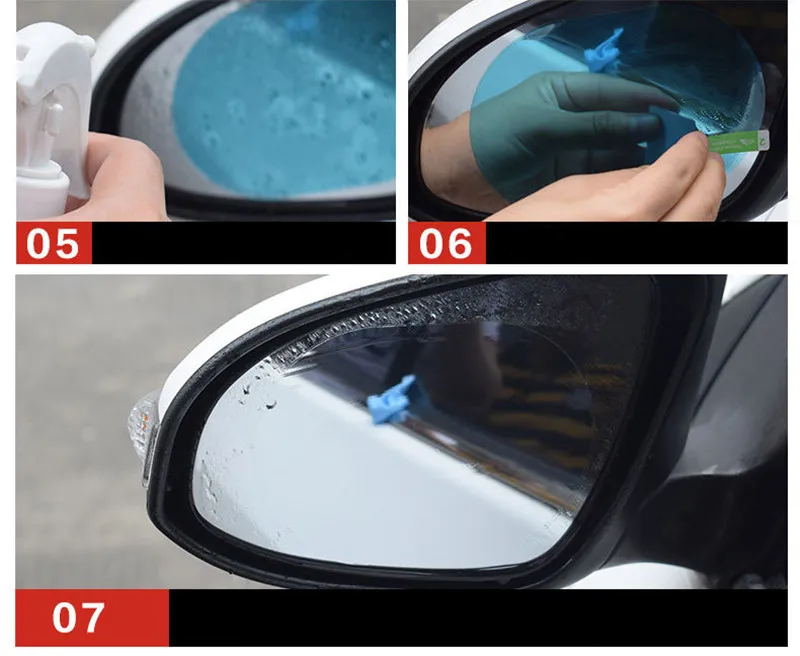 05

06

07