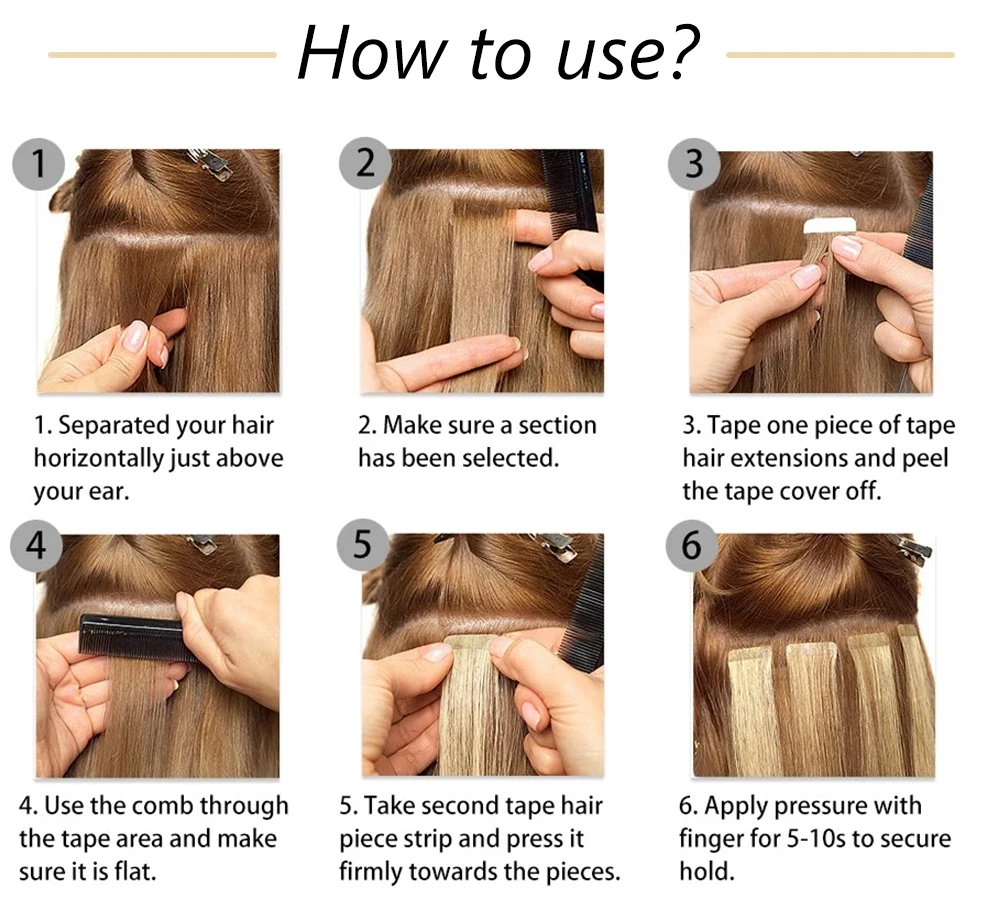 How to use?

1

1. Separated your hair horizontally just above your ear.

2

2. Make sure a section has been selected.

3

3. Tape one piece of tape hair extensions and peel the tape cover off.

4

4. Use the comb through the tape area and make sure it is flat.

5

5. Take second tape hair piece strip and press it firmly towards the pieces.

6

6. Apply pressure with finger for 5-10s to secure hold.