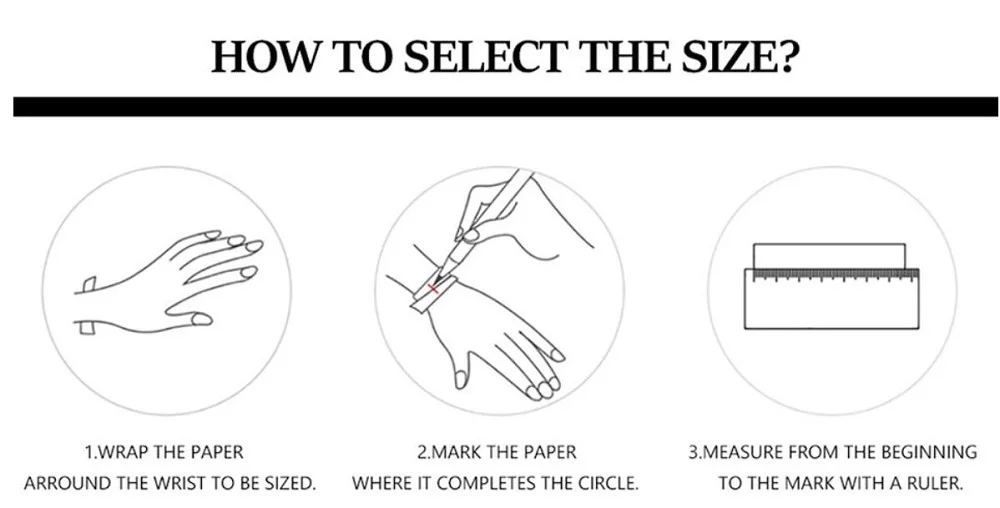 HOW TO SELECT THE SIZE?

1.WRAP THE PAPER ARROUND THE WRIST TO BE SIZED.

2.MARK THE PAPER WHERE IT COMPLETES THE CIRCLE.

3.MEASURE FROM THE BEGINNING TO THE MARK WITH A RULER.