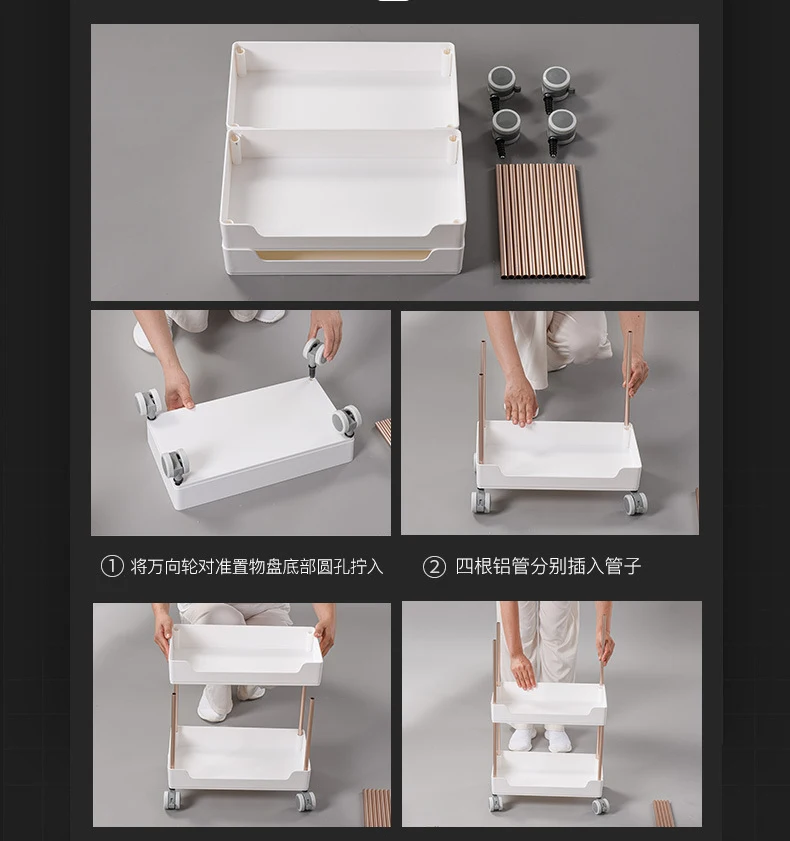 ① 将万向轮对准置物盘底部圆孔拧入

② 四根铝管分别插入管子