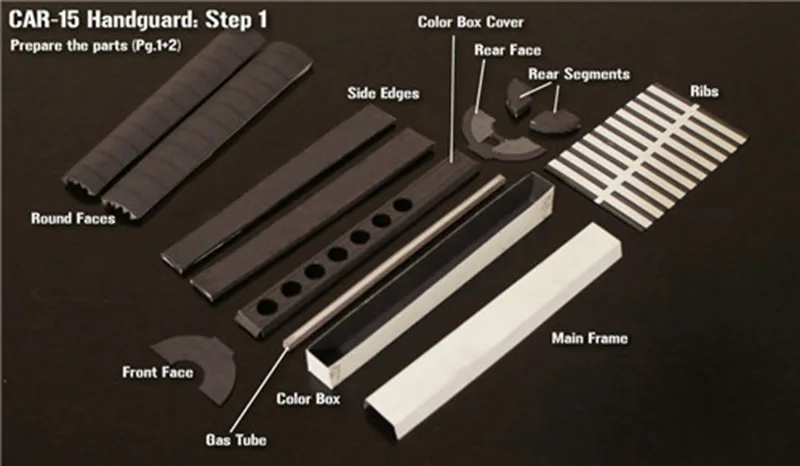 CAR-15 Handguard: Step 1

Prepare the parts (Pg.1+2)

Color Box Cover

Rear Face

Rear Segments

Side Edges

Ribs

Round Faces

Main Frame

Front Face

Color Box

Gas Tube