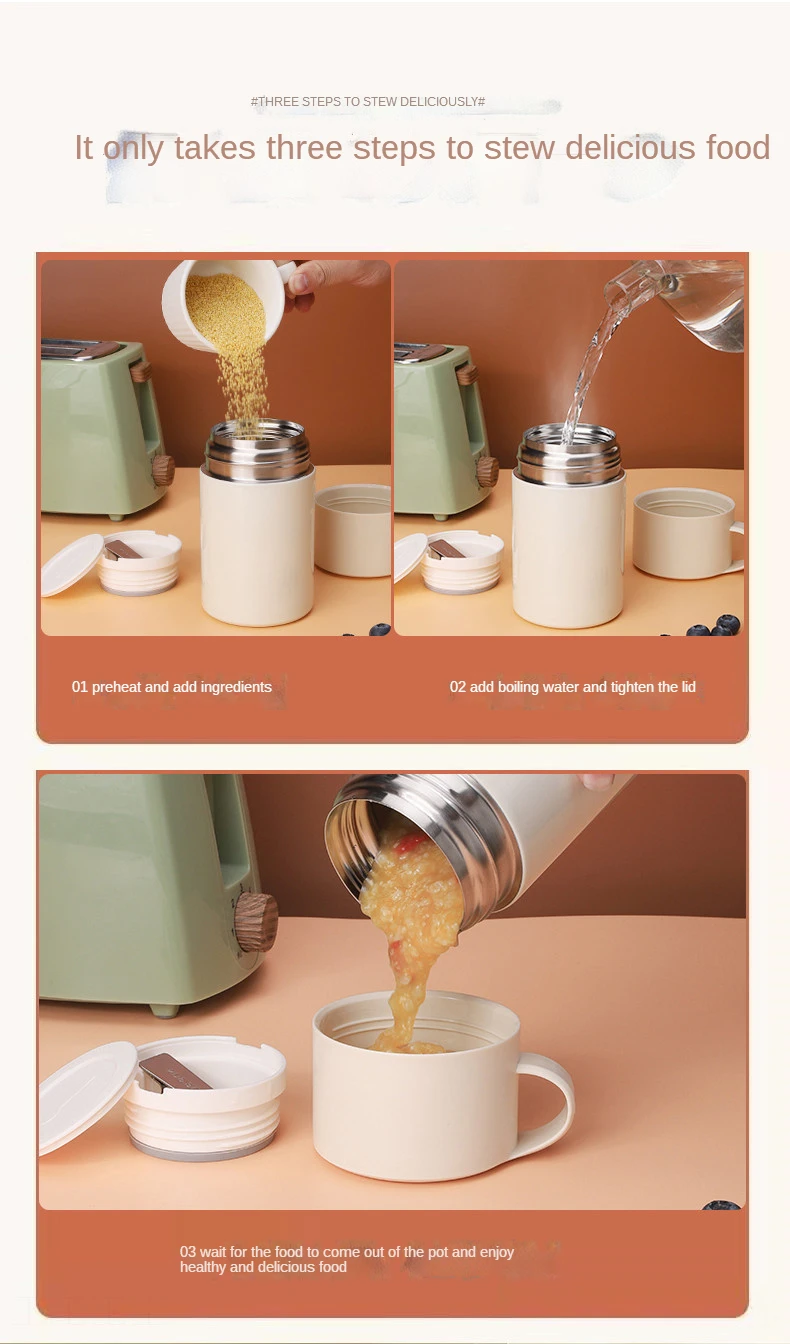 #THREE STEPS TO STEW DELICIOUSLY#

It only takes three steps to stew delicious food

01 preheat and add ingredients

02 add boiling water and tighten the lid

03 wait for the food to come out of the pot and enjoy healthy and delicious food