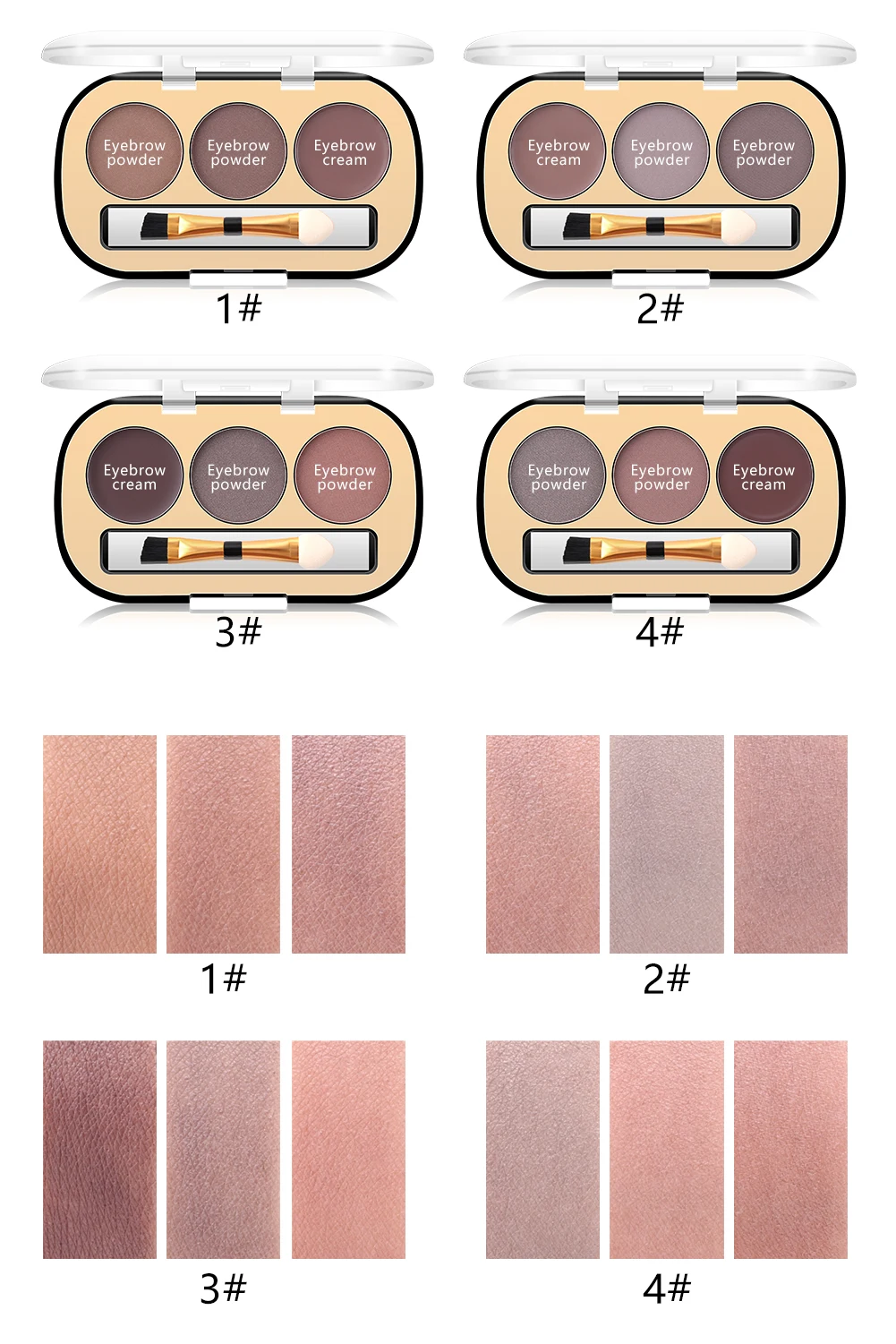 Eyebrow powder
Eyebrow powder
Eyebrow cream

1#

Eyebrow cream
Eyebrow powder
Eyebrow powder

2#

Eyebrow cream
Eyebrow powder
Eyebrow powder

3#

Eyebrow powder
Eyebrow powder
Eyebrow cream

4#

1#

2#

3#

4#