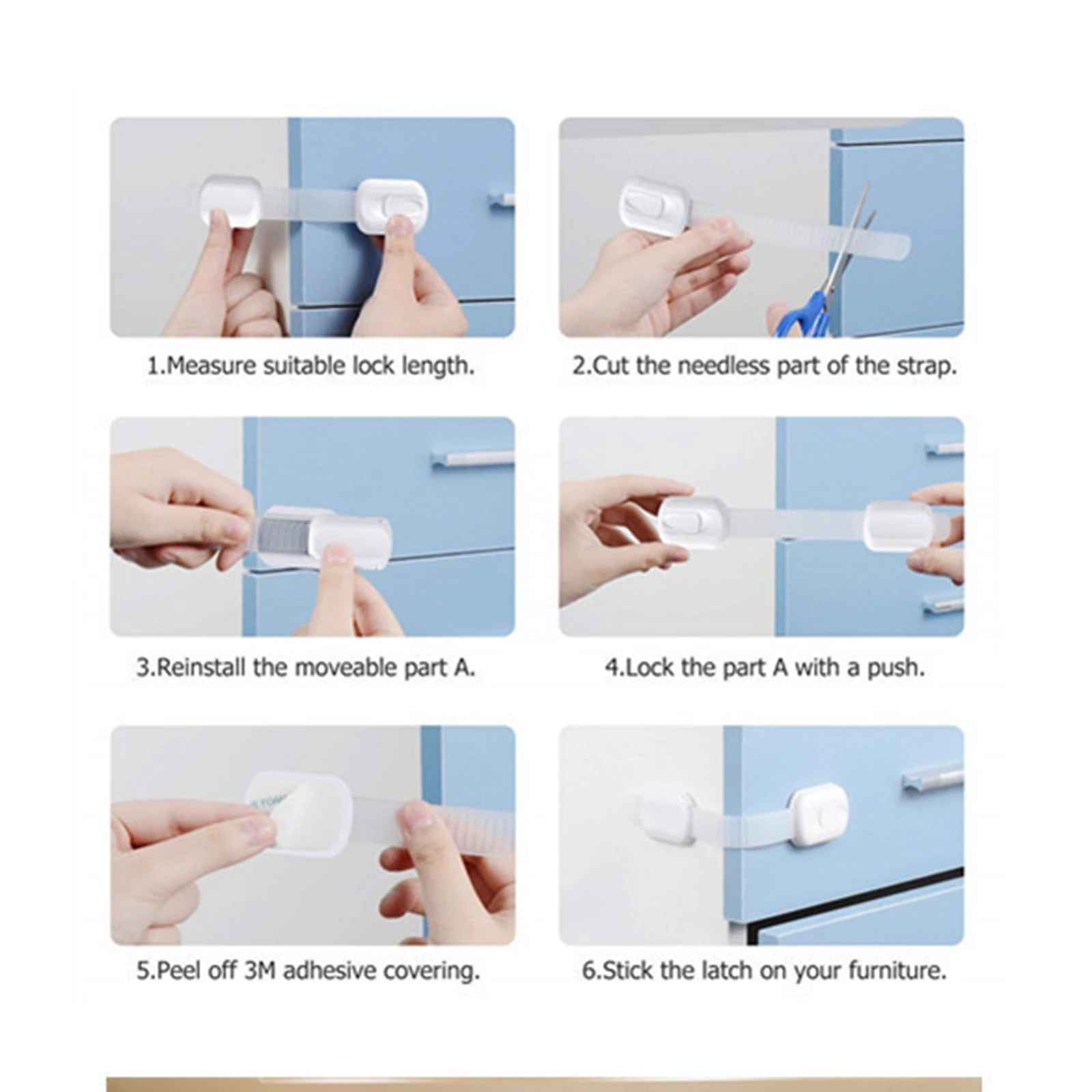 1.Measure suitable lock length.

2.Cut the needless part of the strap.

3.Reinstall the moveable part A.

4.Lock the part A with a push.

5.Peel off 3M adhesive covering.

6.Stick the latch on your furniture.