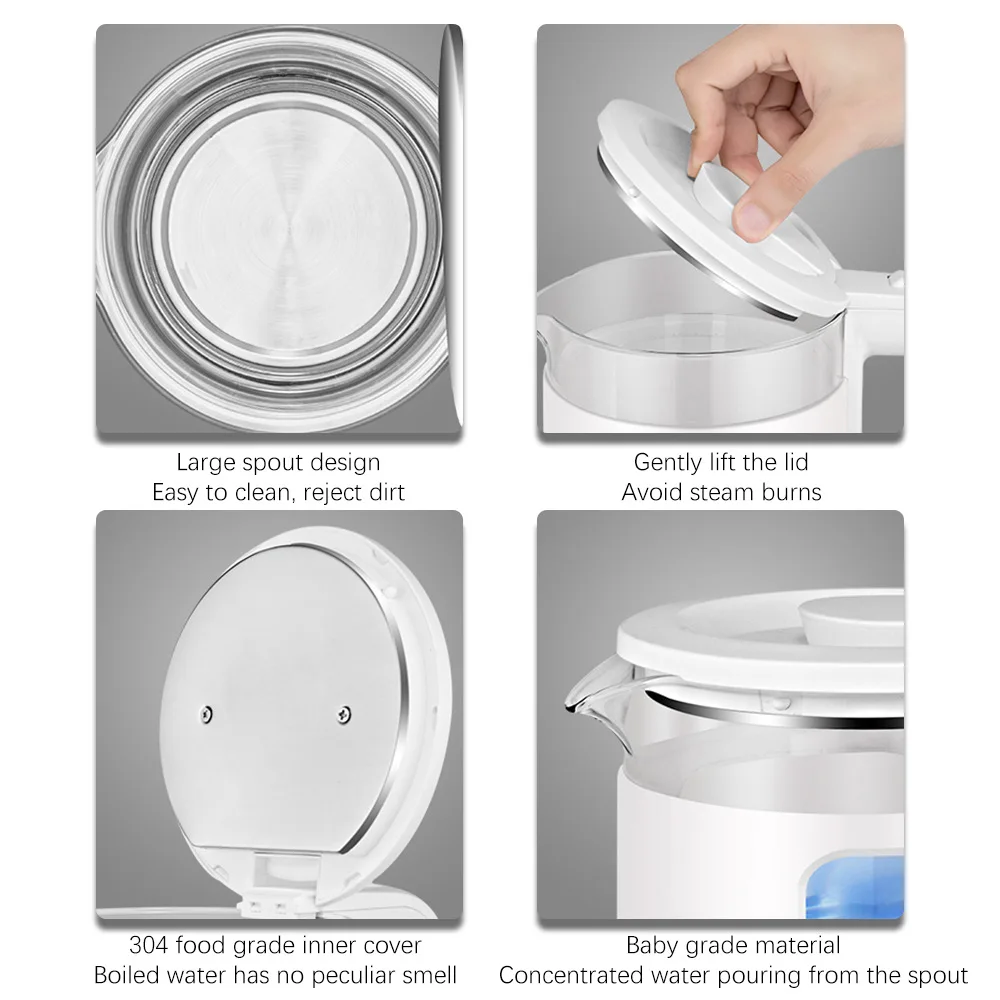 Large spout design
Easy to clean, reject dirt

Gently lift the lid
Avoid steam burns

304 food grade inner cover
Boiled water has no peculiar smell

Baby grade material
Concentrated water pouring from the spout