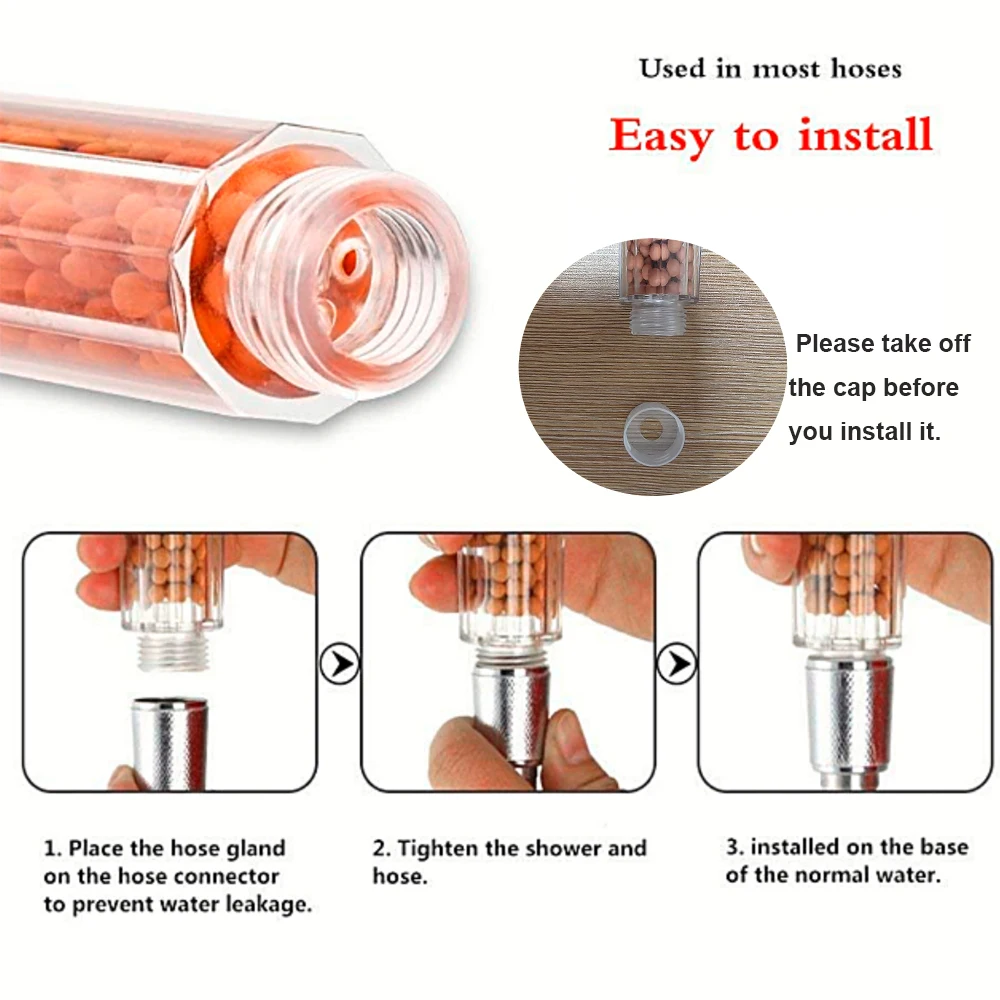 Used in most hoses

Easy to install

Please take off the cap before you install it.

1. Place the hose gland on the hose connector to prevent water leakage.

2. Tighten the shower and hose.

3. installed on the base of the normal water.