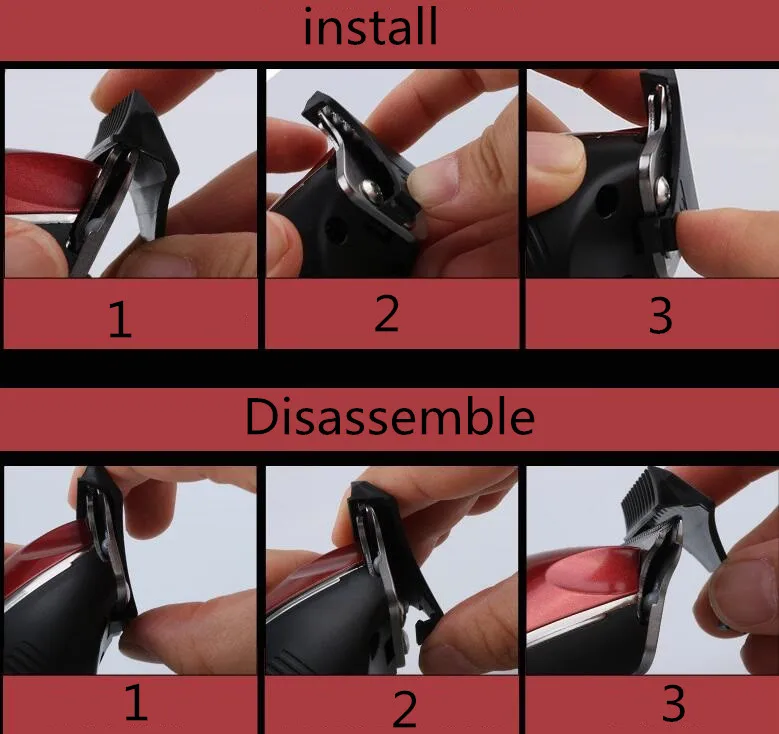 install

1

2

3

Disassemble

1

2

3