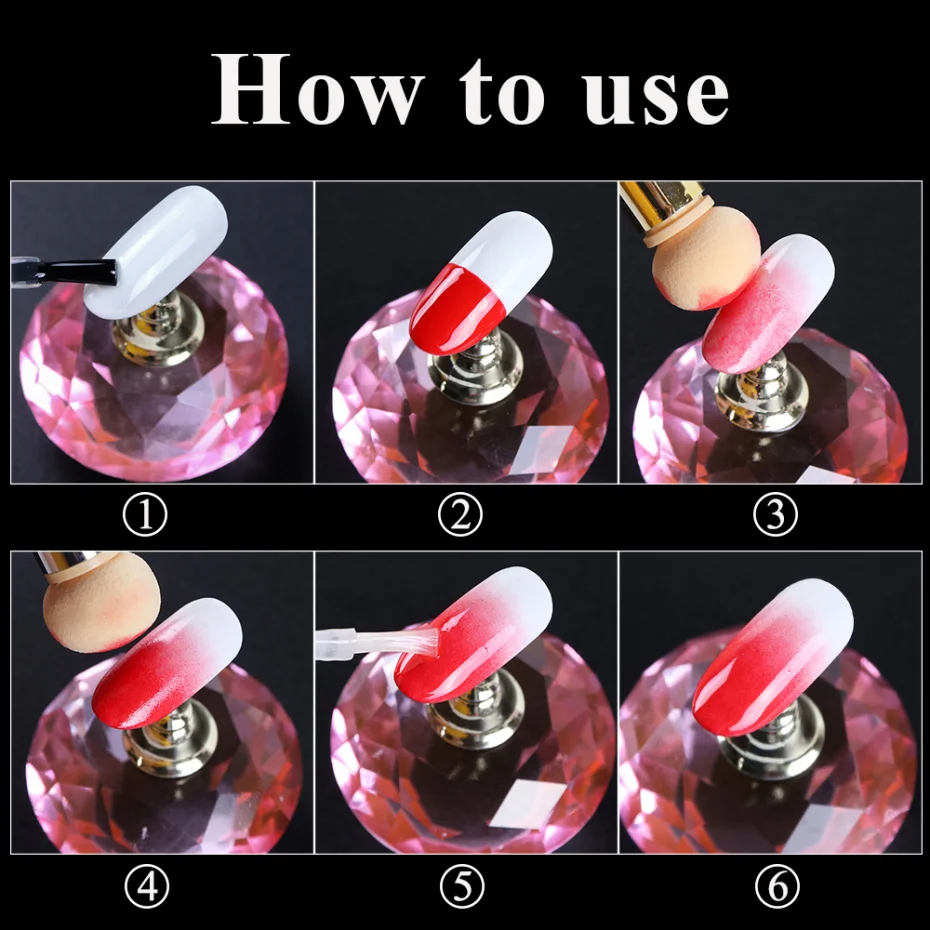 How to use

①

②

③

④

⑤

⑥