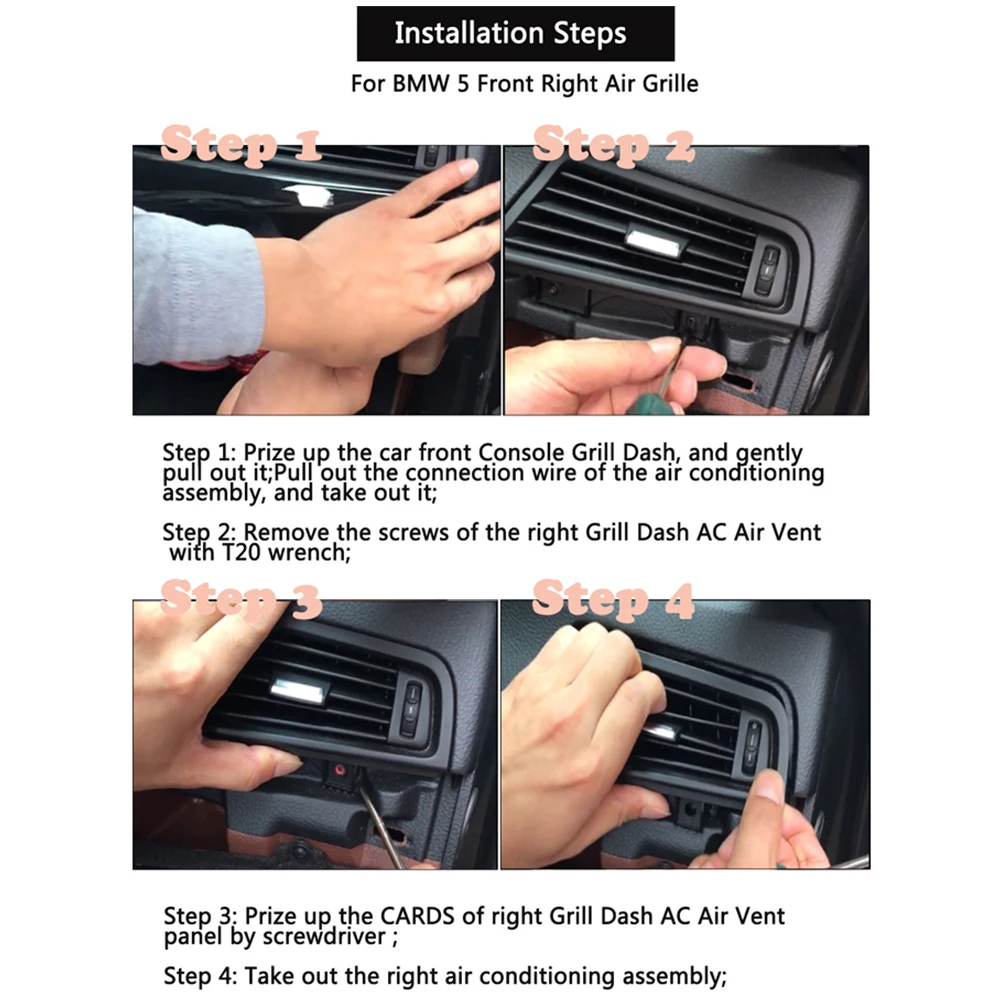 Installation Steps

For BMW 5 Front Right Air Grille

Step 1

Step 2

Step 1: Prize up the car front Console Grill Dash, and gently pull out it;Pull out the connection wire of the air conditioning assembly, and take out it;

Step 2: Remove the screws of the right Grill Dash AC Air Vent with T20 wrench;

Step 3

Step 4

Step 3: Prize up the CARDS of right Grill Dash AC Air Vent panel by screwdriver ;

Step 4: Take out the right air conditioning assembly;