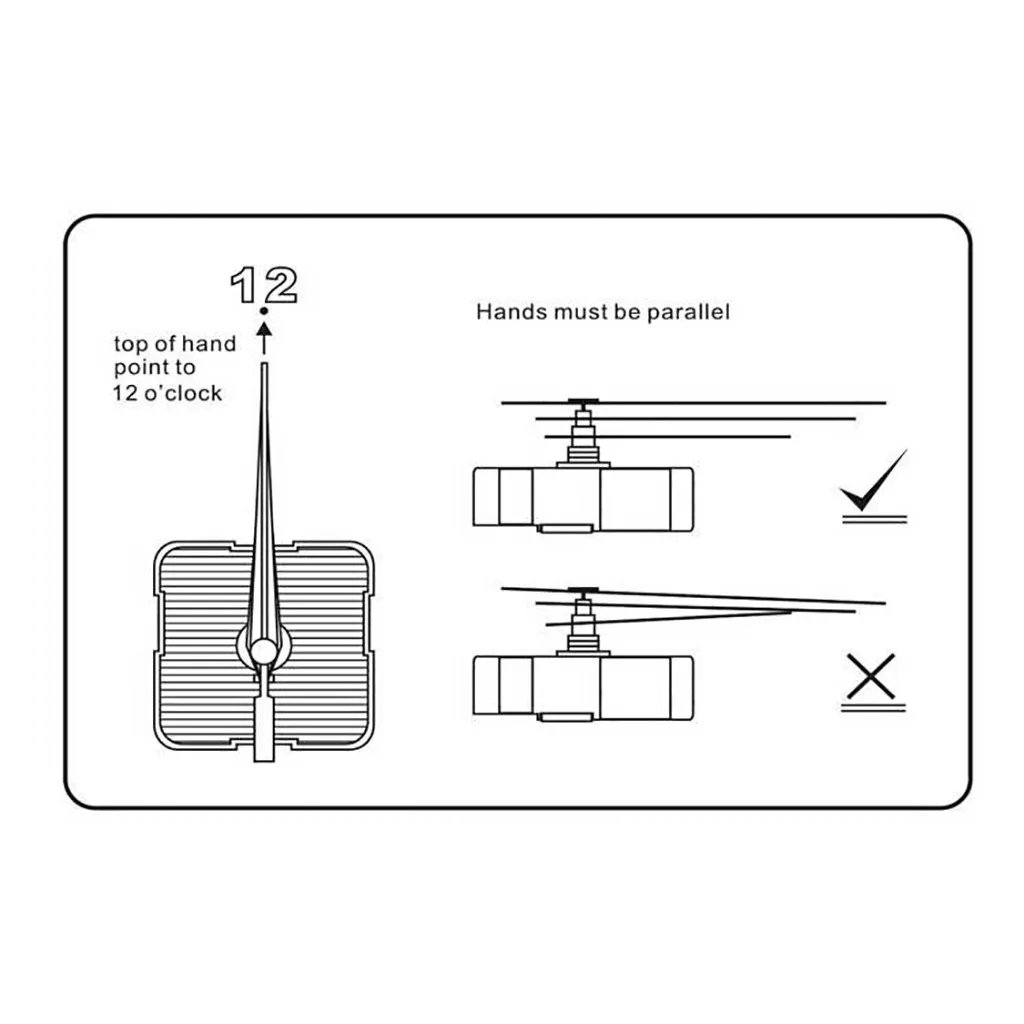 12

top of hand point to 12 o'clock

Hands must be parallel