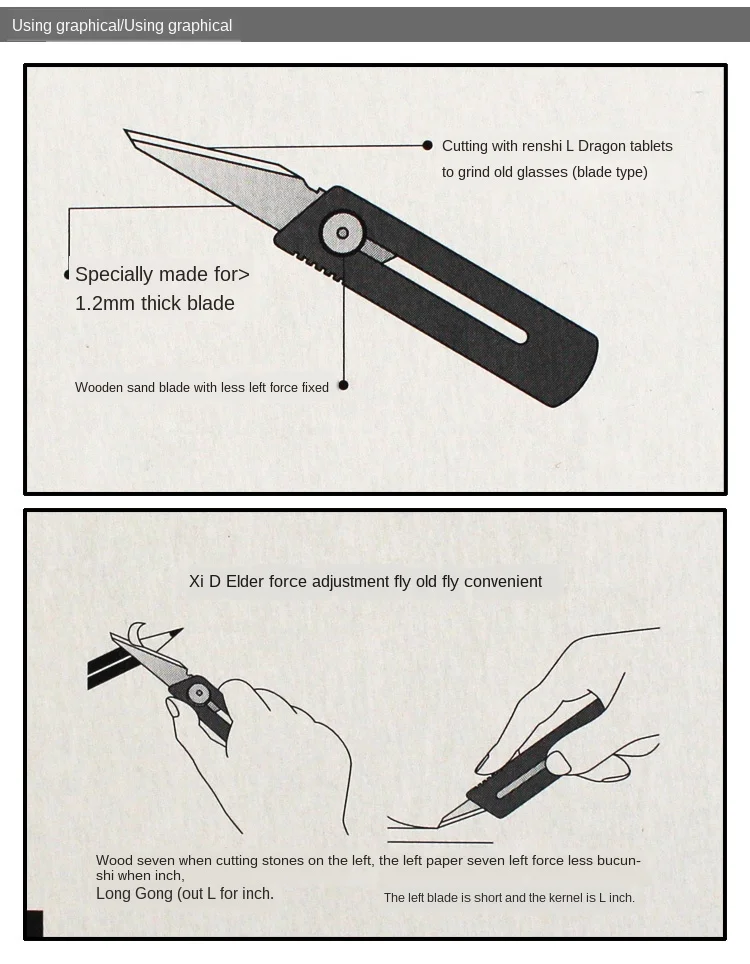 Using graphical/Using graphical

Cutting with renshi L Dragon tablets to grind old glasses (blade type)

Specially made for> 1.2mm thick blade

Wooden sand blade with less left force fixed

Xi D Elder force adjustment fly old fly convenient

Wood seven when cutting stones on the left, the left paper seven left force less bucunshi when inch,
Long Gong (out L for inch.

The left blade is short and the kernel is L inch.