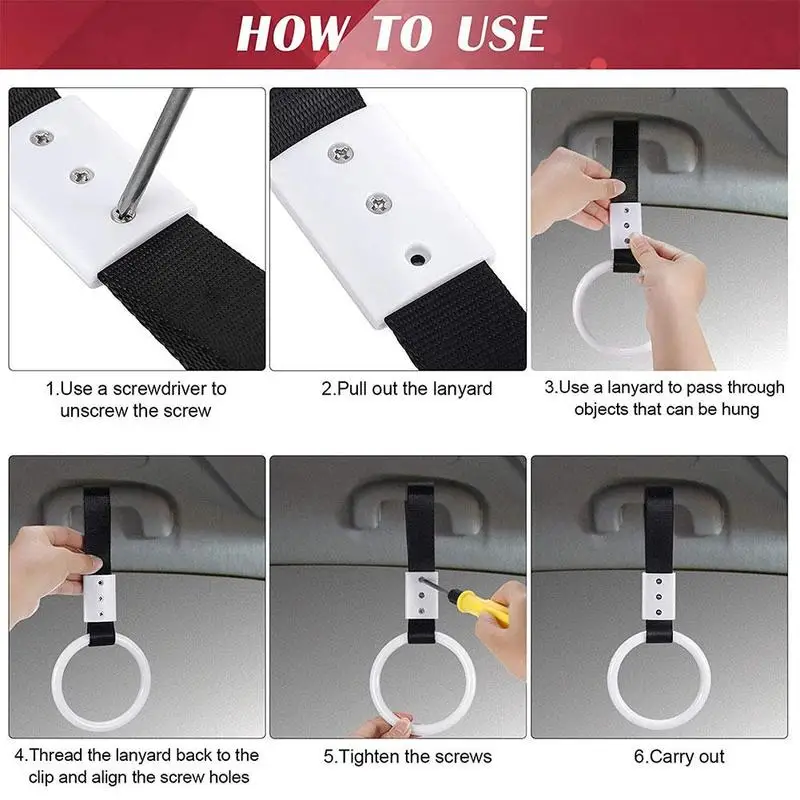 HOW TO USE

1.Use a screwdriver to unscrew the screw

2.Pull out the lanyard

3.Use a lanyard to pass through objects that can be hung

4.Thread the lanyard back to the clip and align the screw holes

5.Tighten the screws

6.Carry out