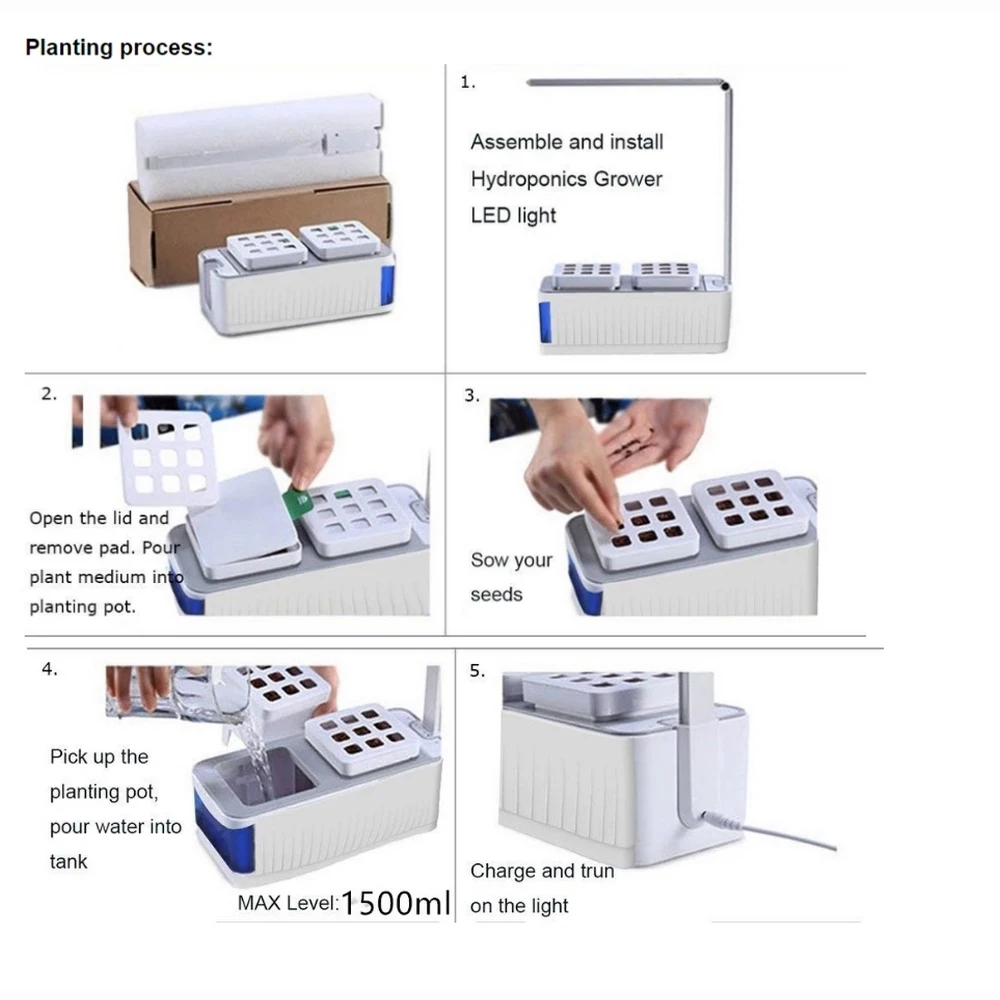 Planting process:

1.

Assemble and install Hydroponics Grower LED light

2.

Open the lid and remove pad. Pour plant medium into planting pot.

3.

Sow your seeds

4.

Pick up the planting pot, pour water into tank

MAX Level:1500ml

5.

Charge and trun on the light