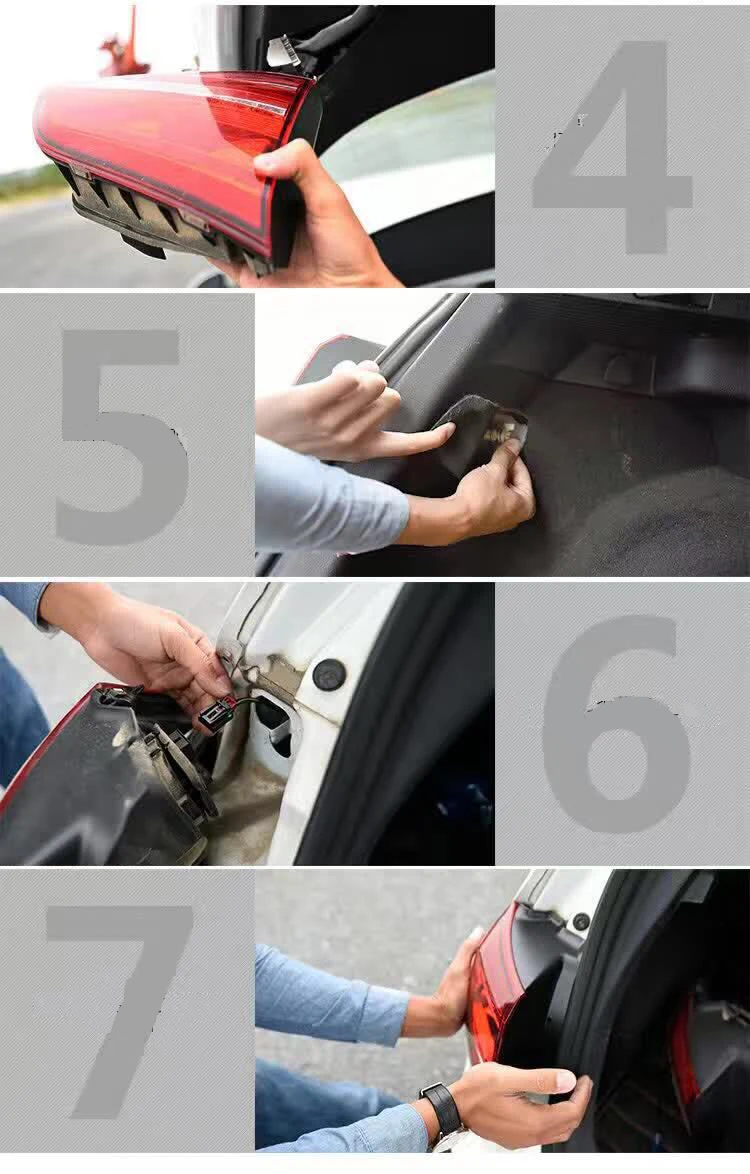 4

5

6

7