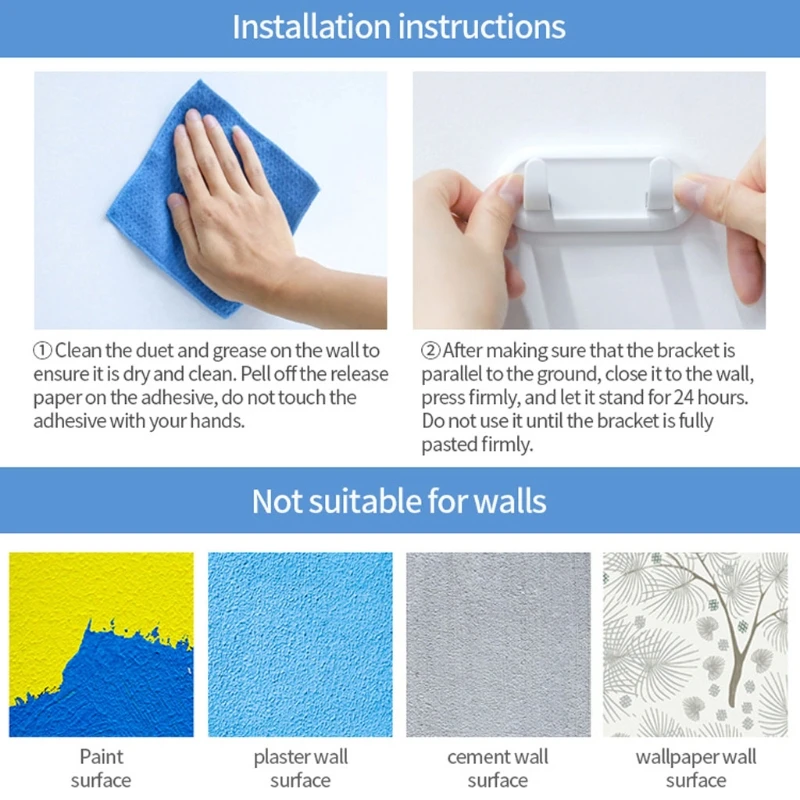 Installation instructions

①Clean the duet and grease on the wall to ensure it is dry and clean. Pell off the release paper on the adhesive, do not touch the adhesive with your hands.

②After making sure that the bracket is parallel to the ground, close it to the wall, press firmly, and let it stand for 24 hours. Do not use it until the bracket is fully pasted firmly.

Not suitable for walls

Paint surface

plaster wall surface

cement wall surface

wallpaper wall surface