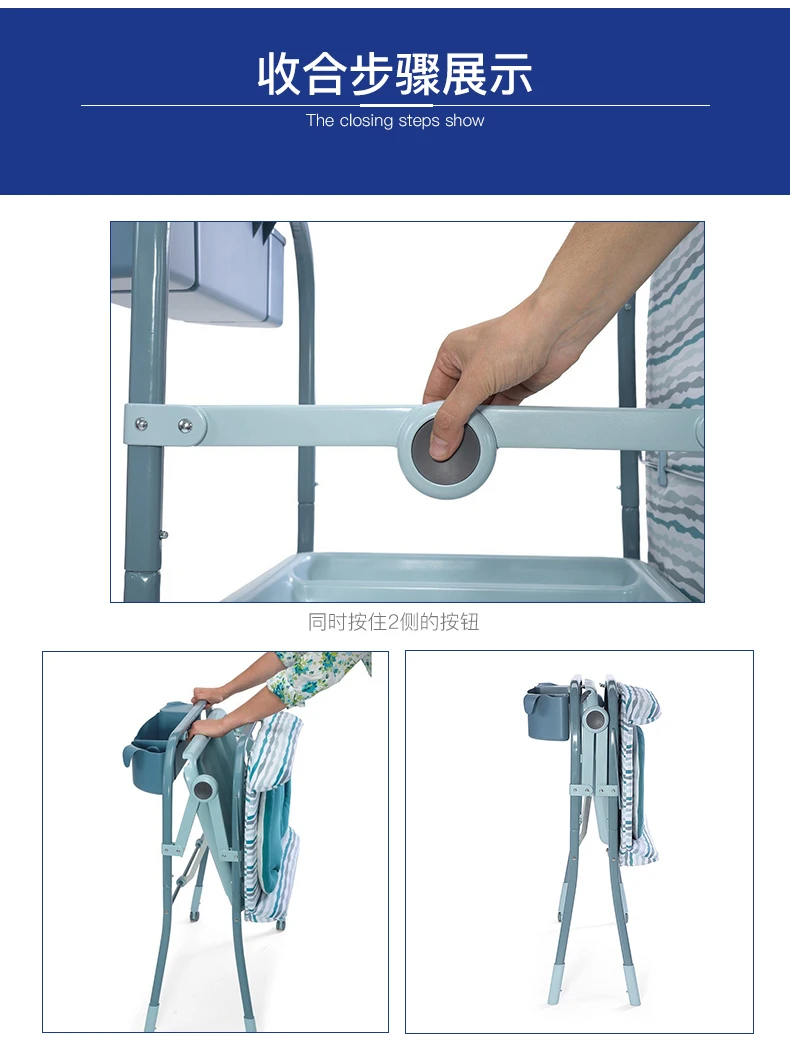 收合步骤展示

The closing steps show

同时按住2侧的按钮