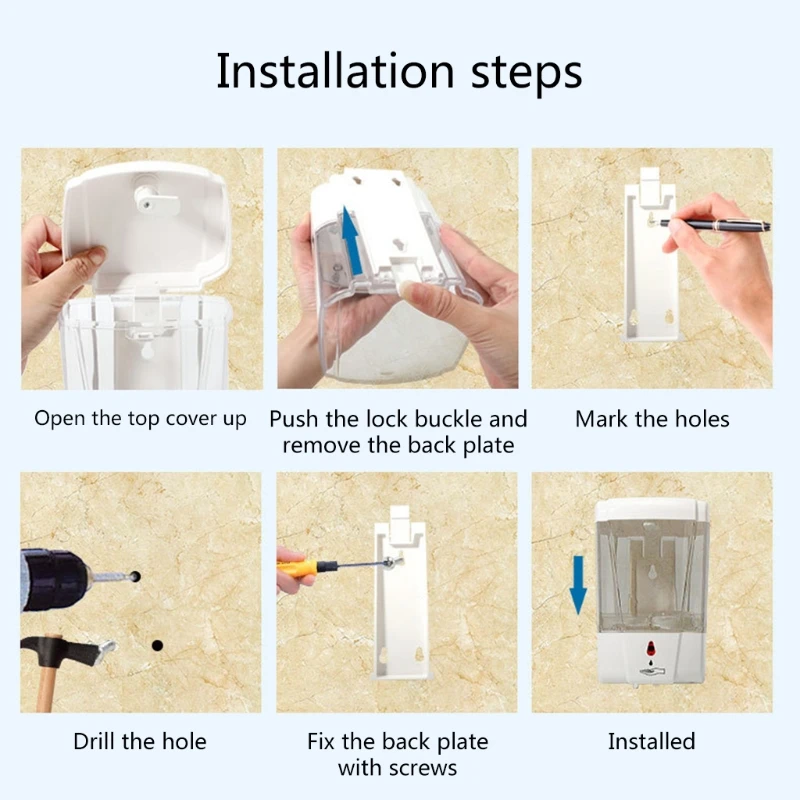 Installation steps

Open the top cover up

Push the lock buckle and remove the back plate

Mark the holes

Drill the hole

Fix the back plate with screws

Installed